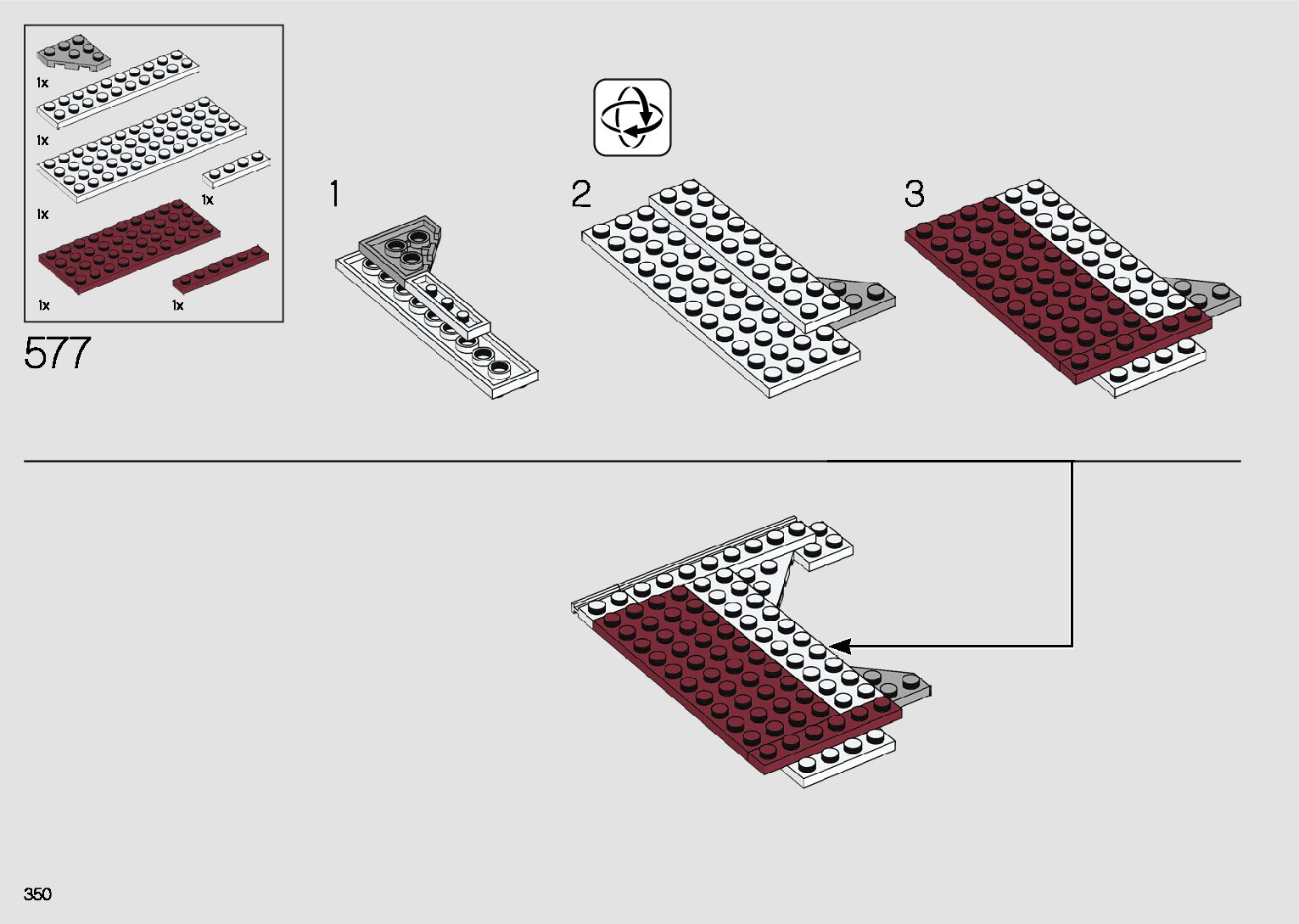 1x

1x

1x

1x

1x

1x

577

1

2

3

350