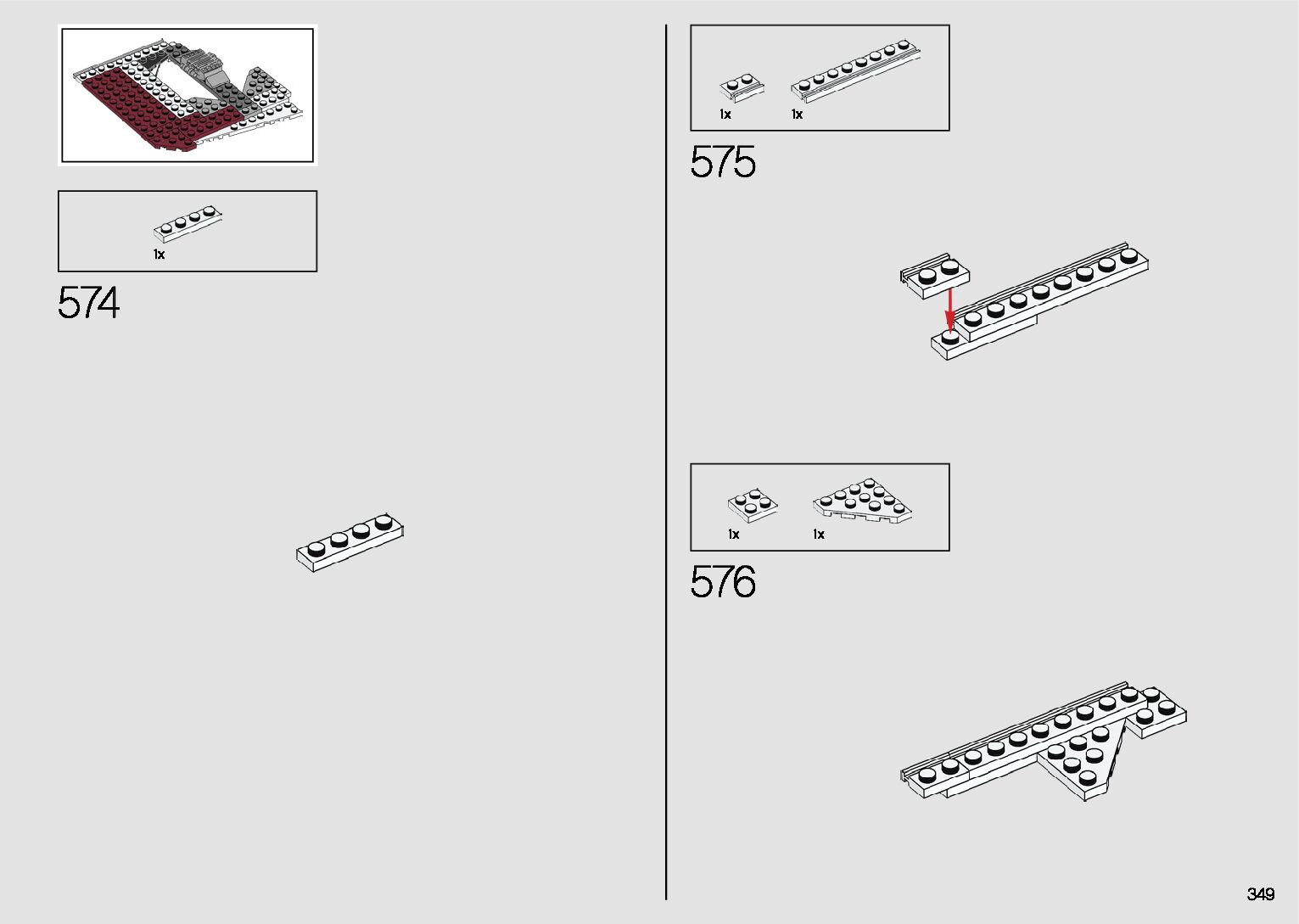 1x

574

1x 1x

575

1x 1x

576

349