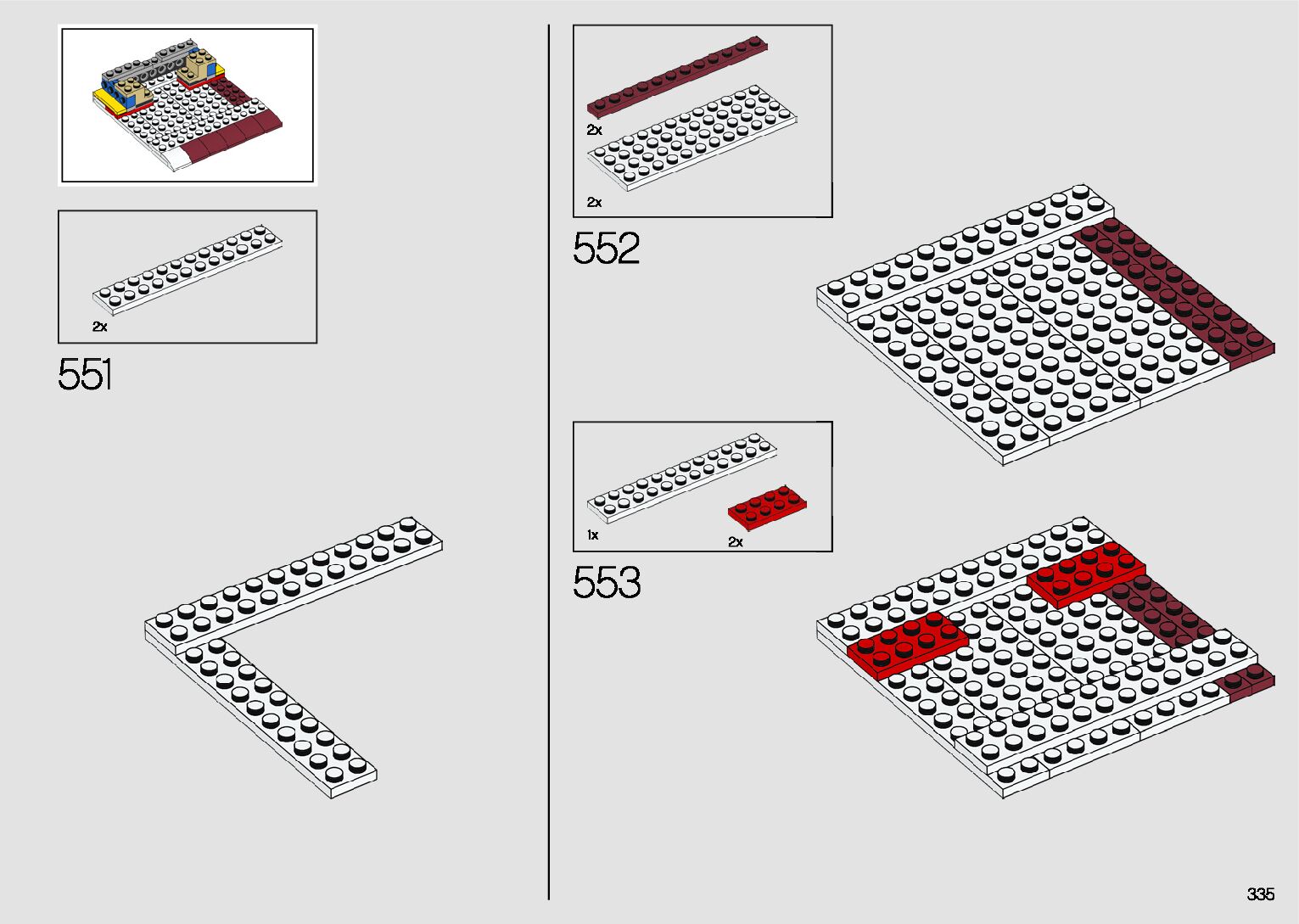 2x

551

2x

2x

552

1x

2x

553

335