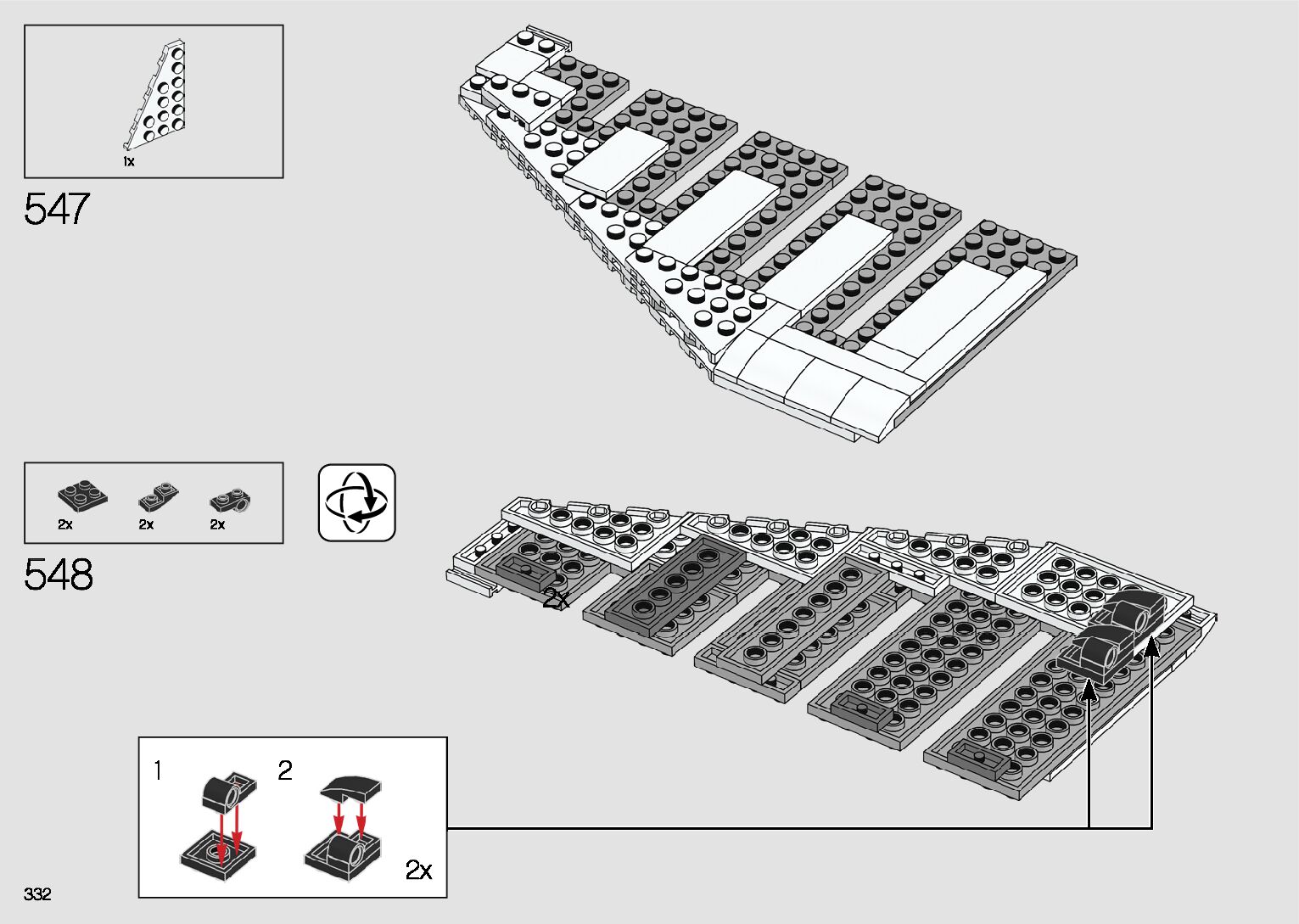 1x

547

2x 2x 2x

548

2x

1

2

2x

332