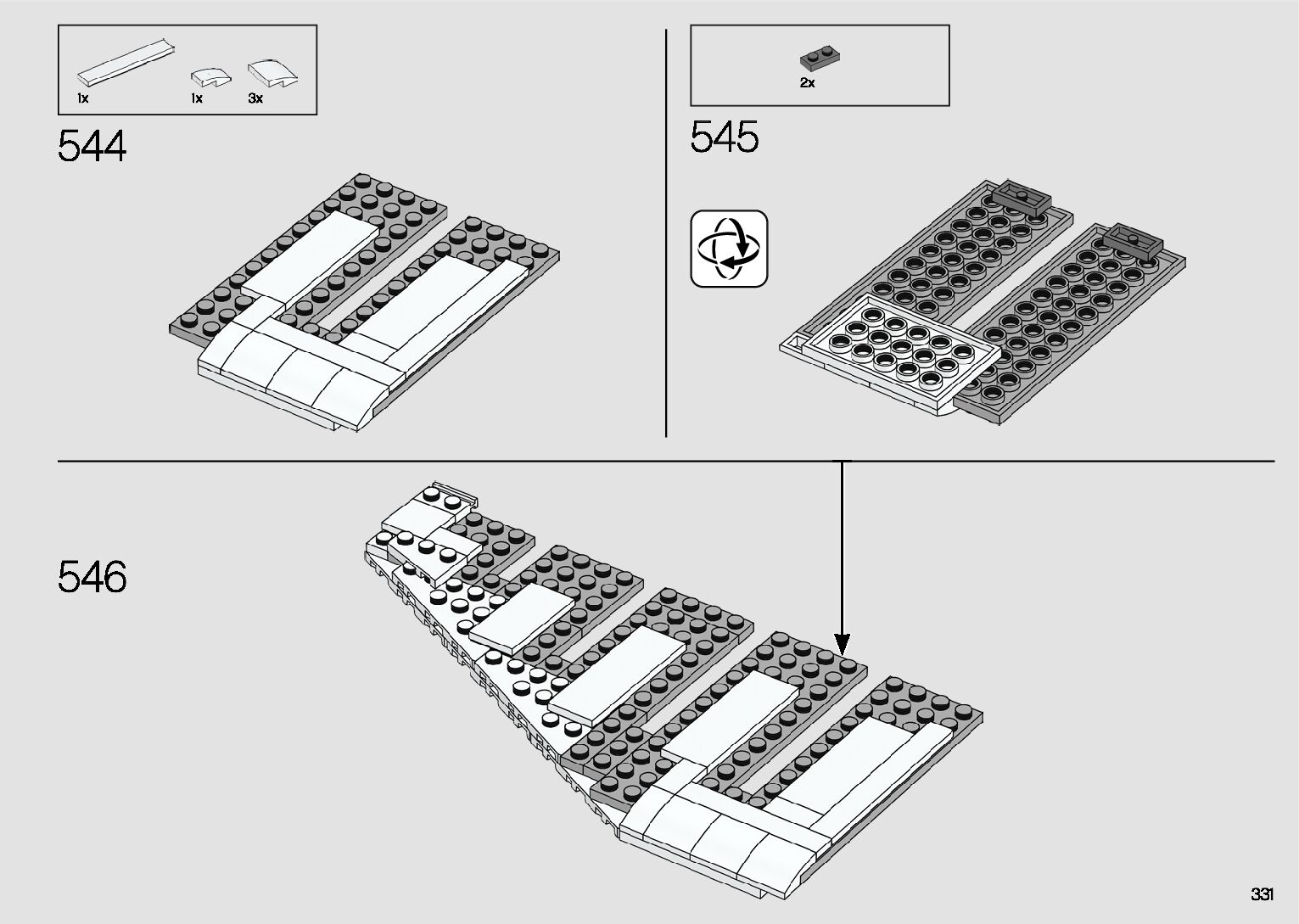 1x
1x
3x
544

2x
545

546

331