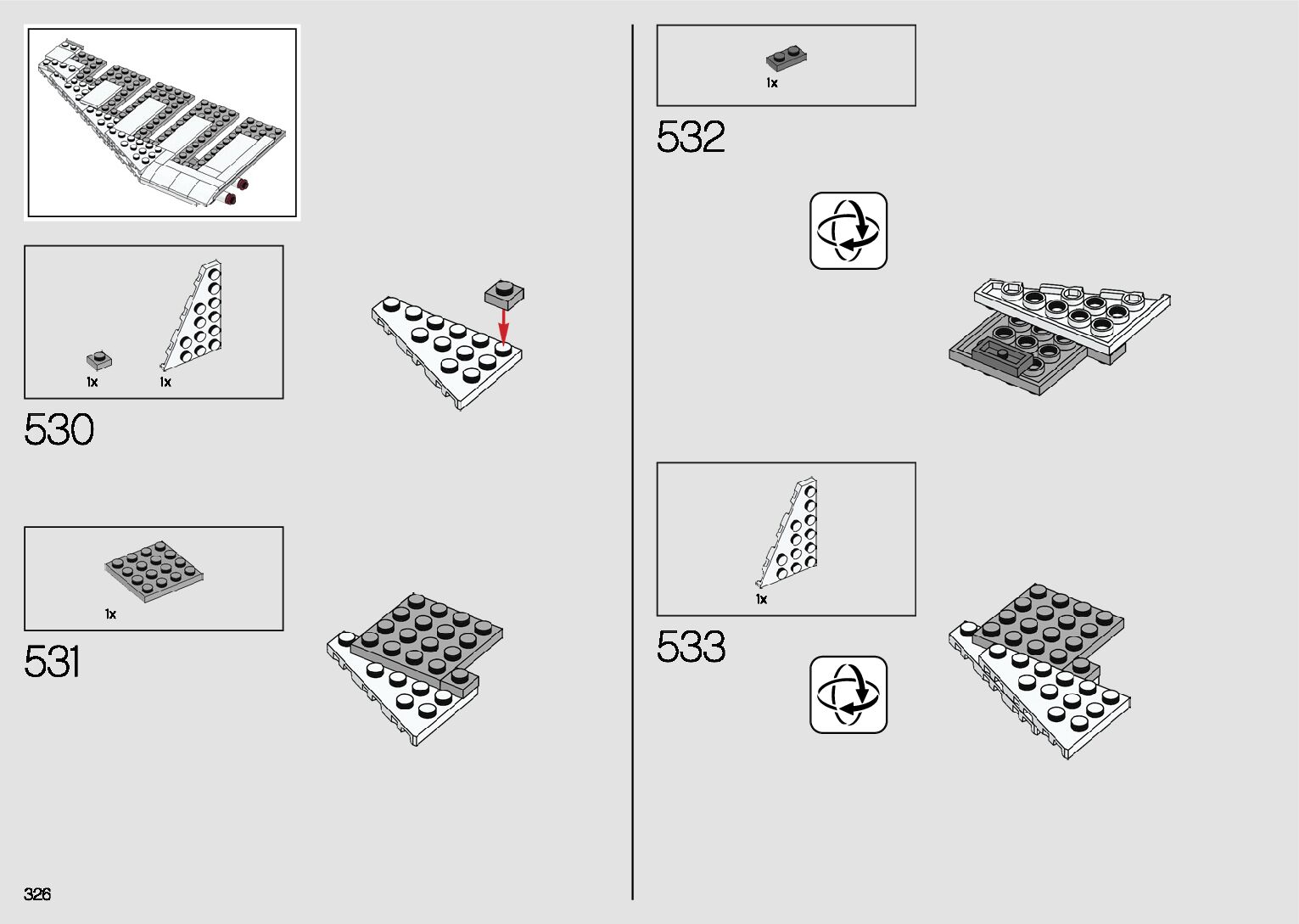 1x
1x
530

1x
531

1x
532

1x
533

326