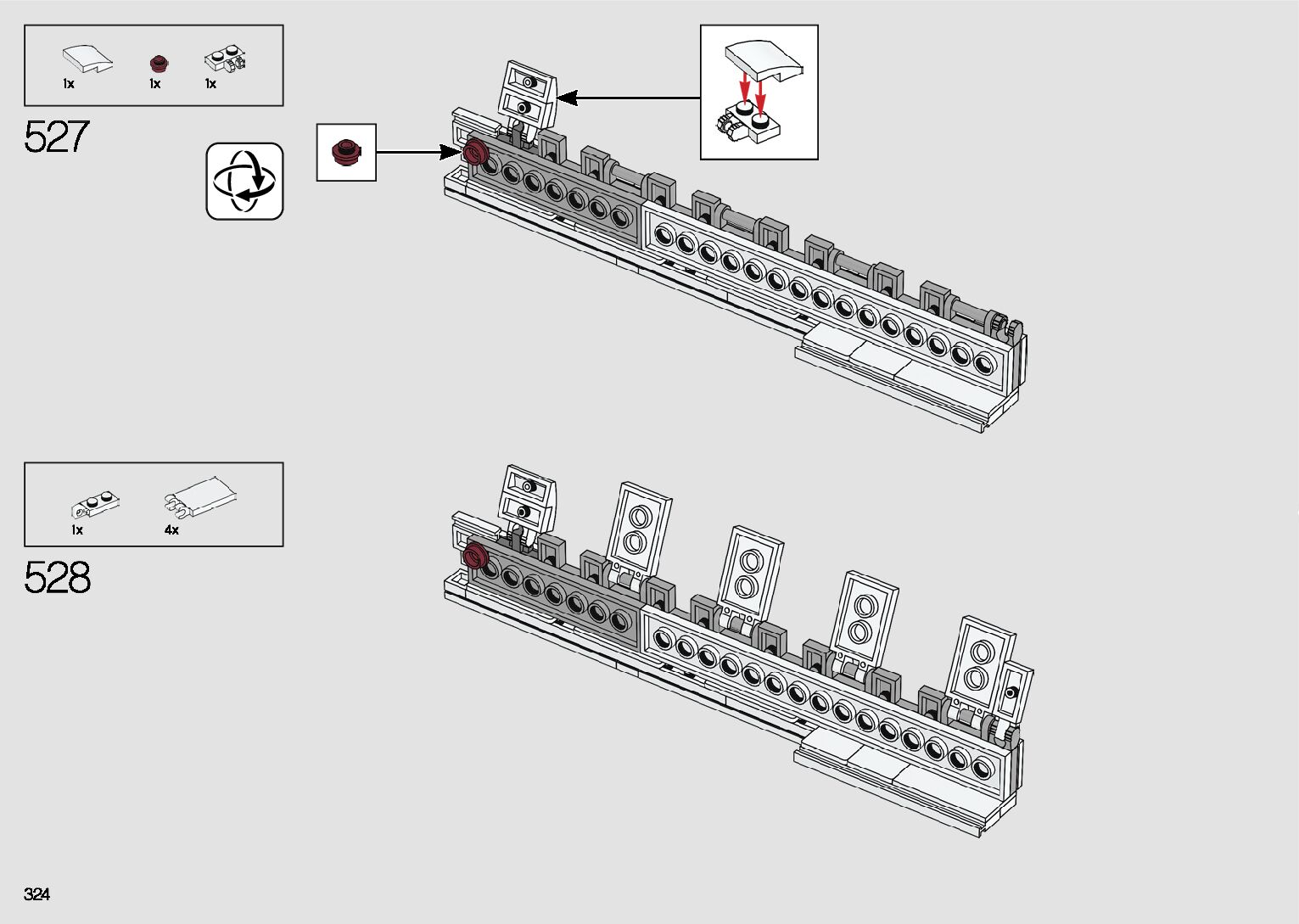 1x 1x 1x

527

1x 4x

528

324