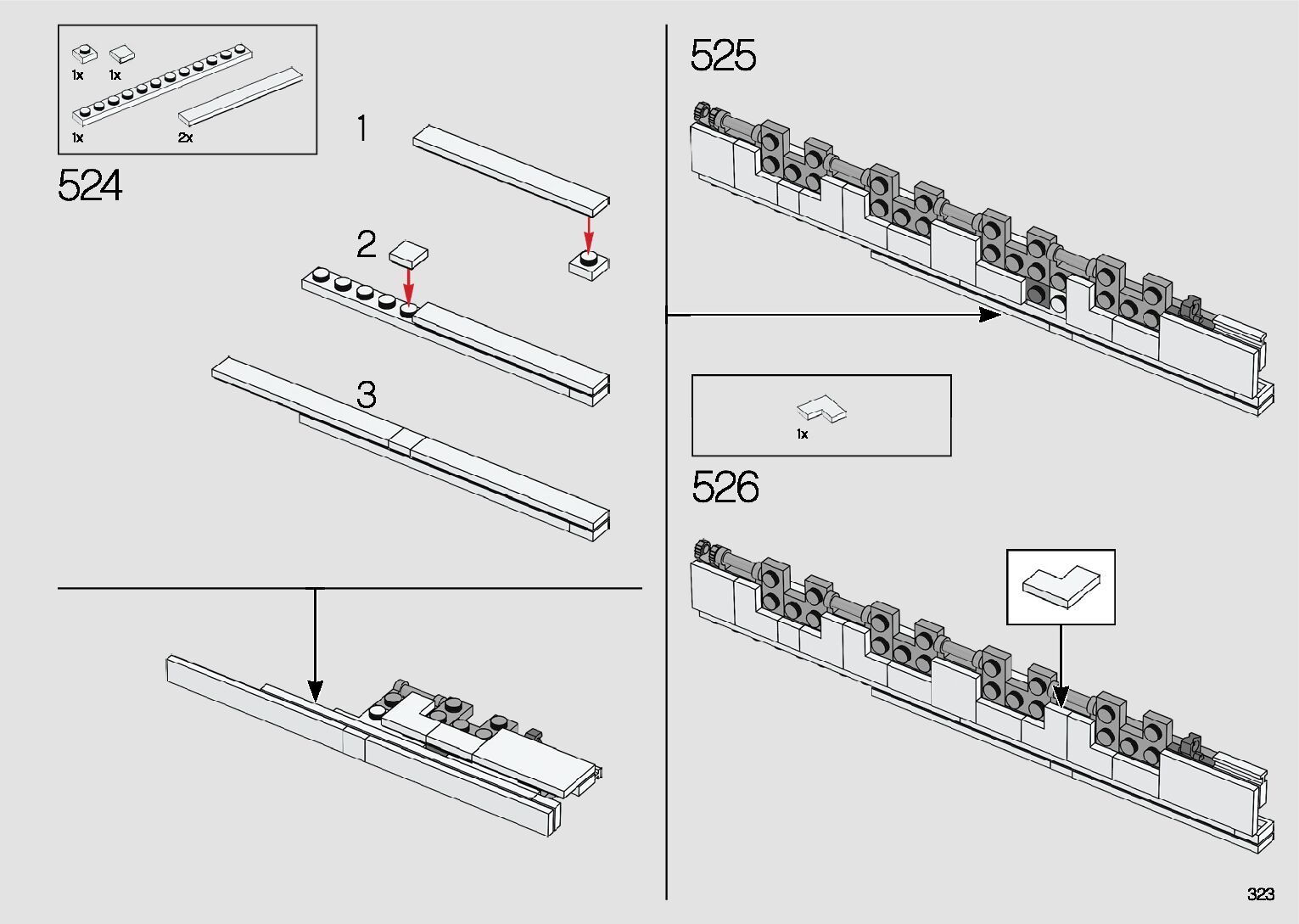 1x 1x
1x 2x
524
1
2
3
525
1x
526
323