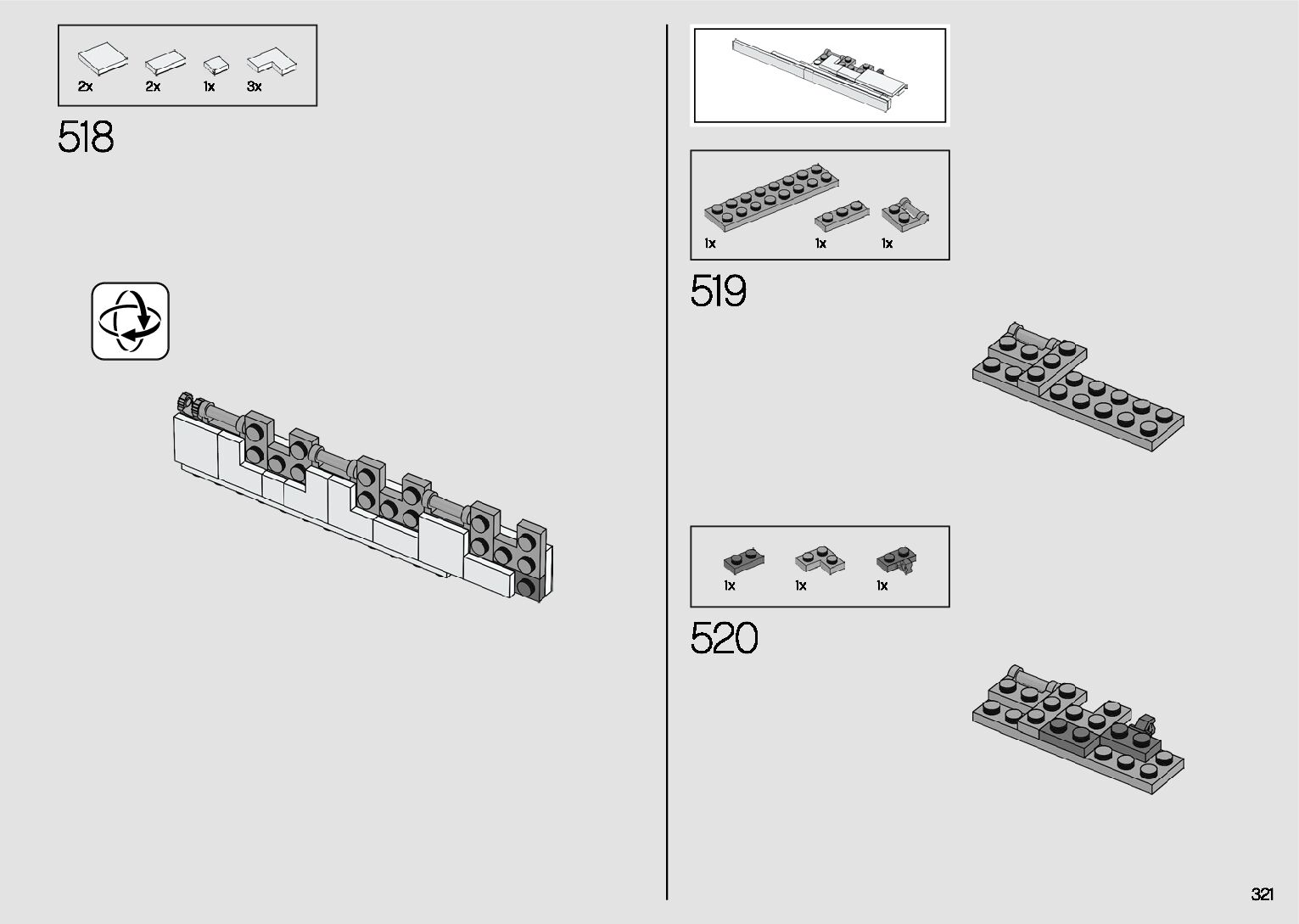 2x 2x 1x 3x

518

1x 1x 1x

519

1x 1x 1x

520

321