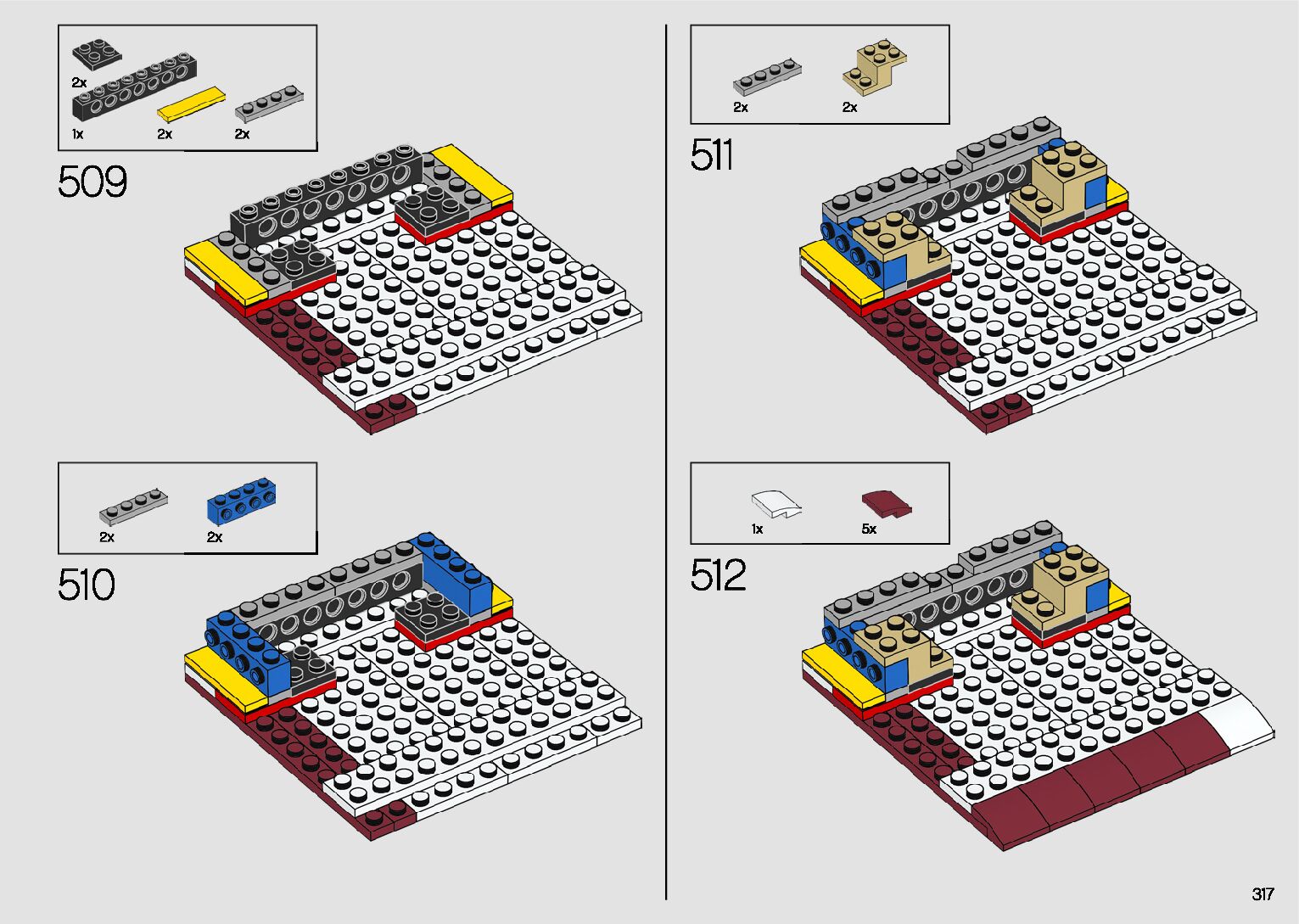 2x
1x
2x
2x

509

2x
2x

510

2x
2x

511

1x
5x

512

317