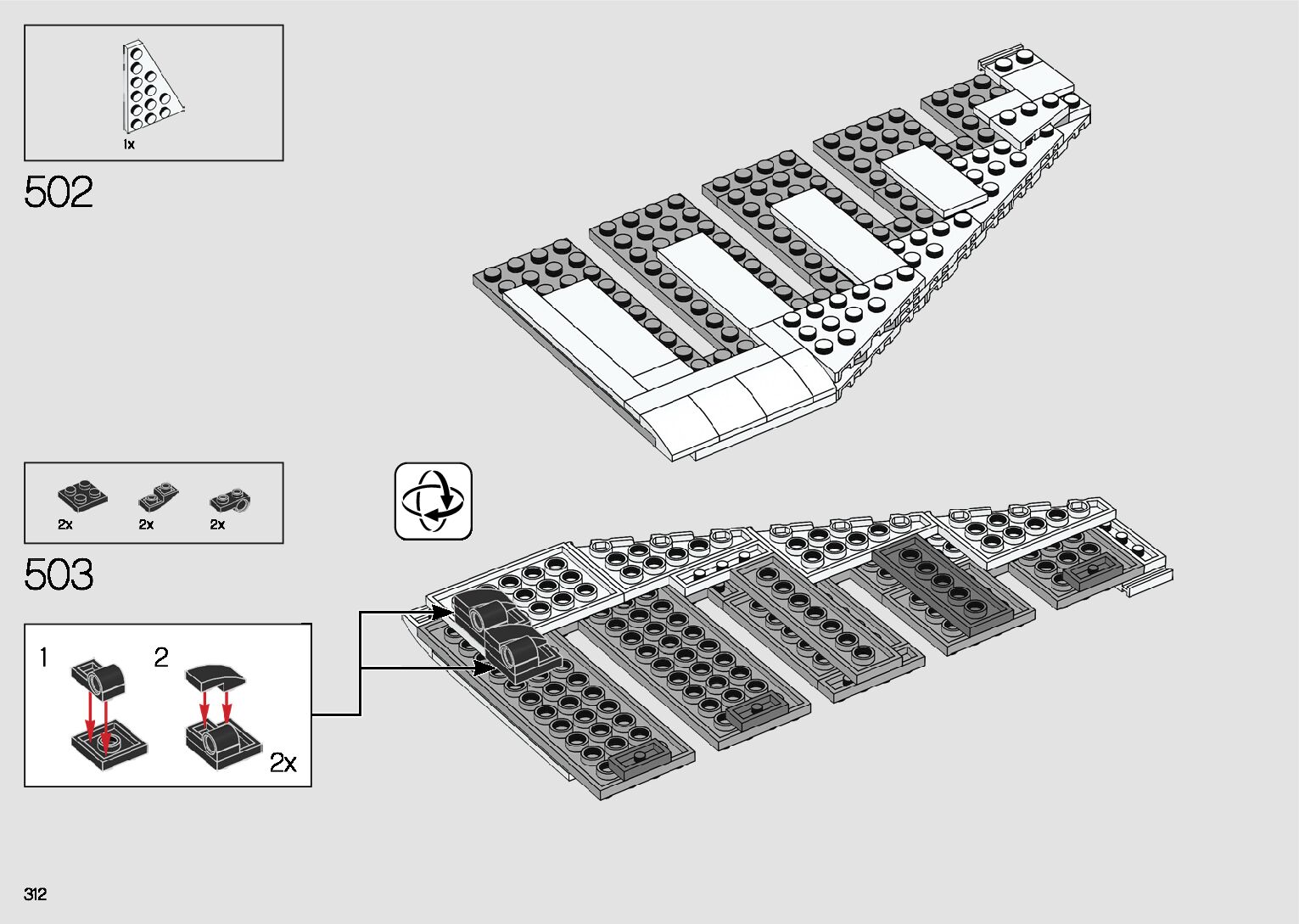 1x

502

2x 2x 2x

503

1 2

2x

312