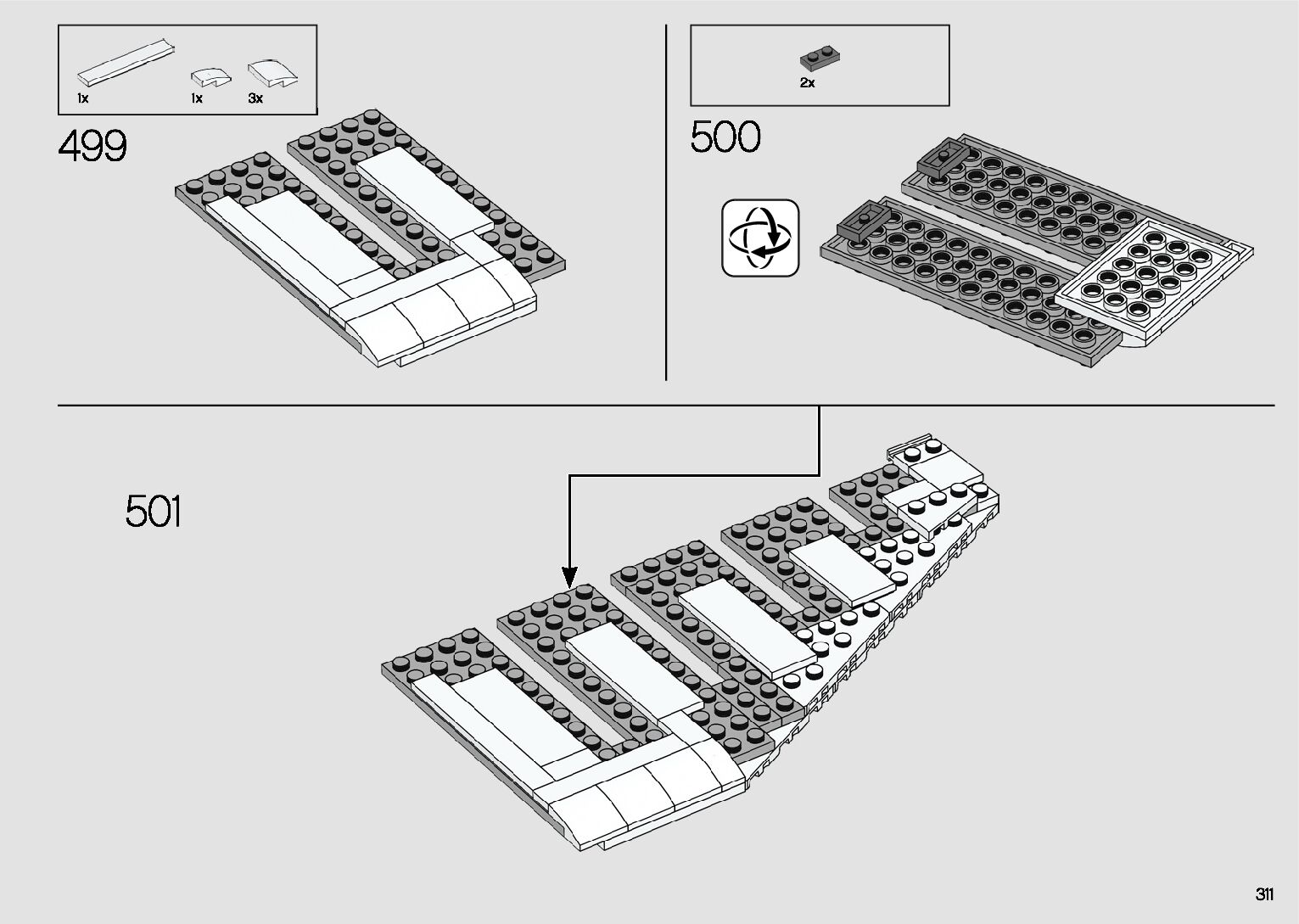 1x 1x 3x

499

2x

500

501

311