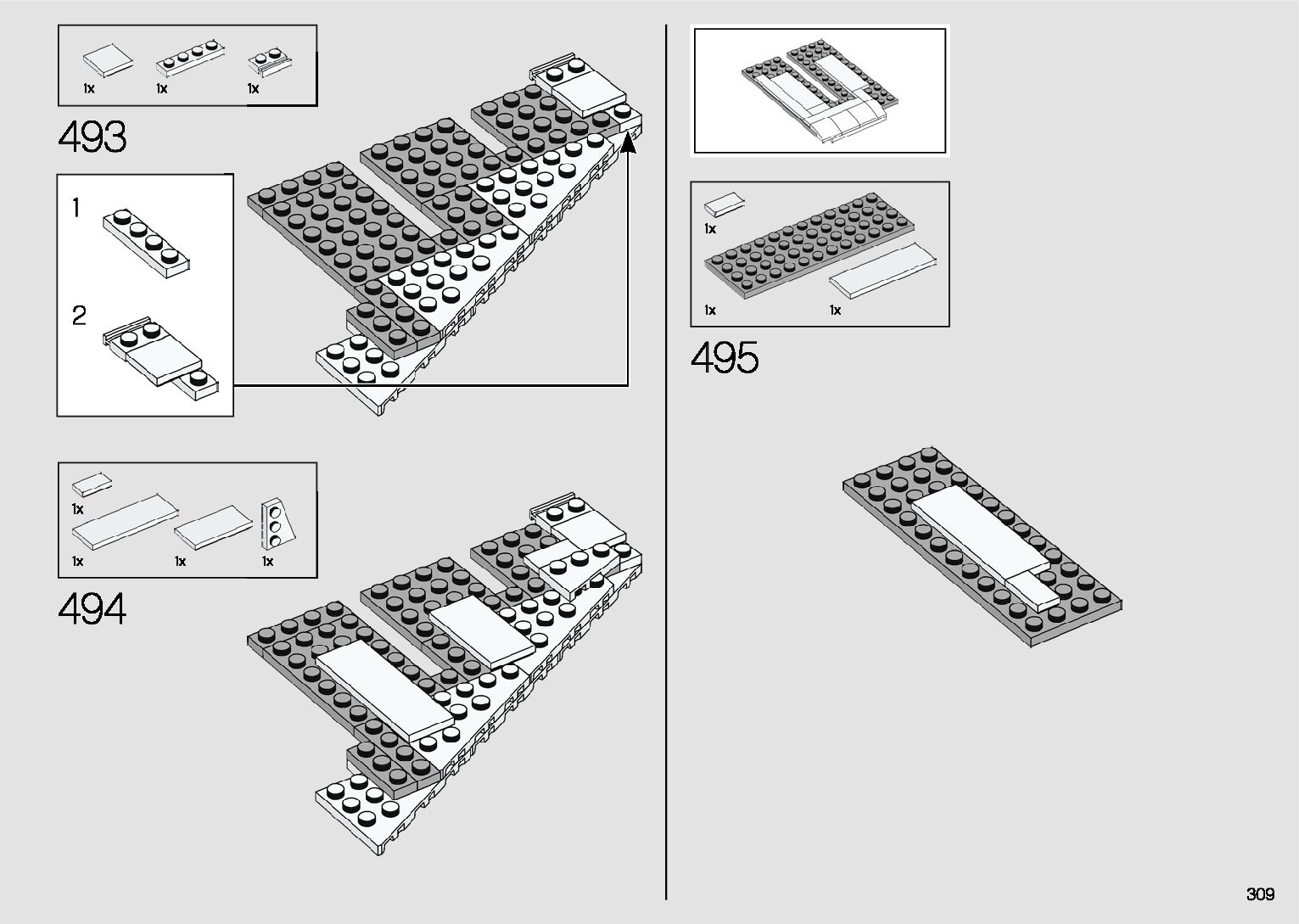 1x 1x 1x

493

1

2

1x

1x 1x 1x

494

1x

1x 1x

495

309