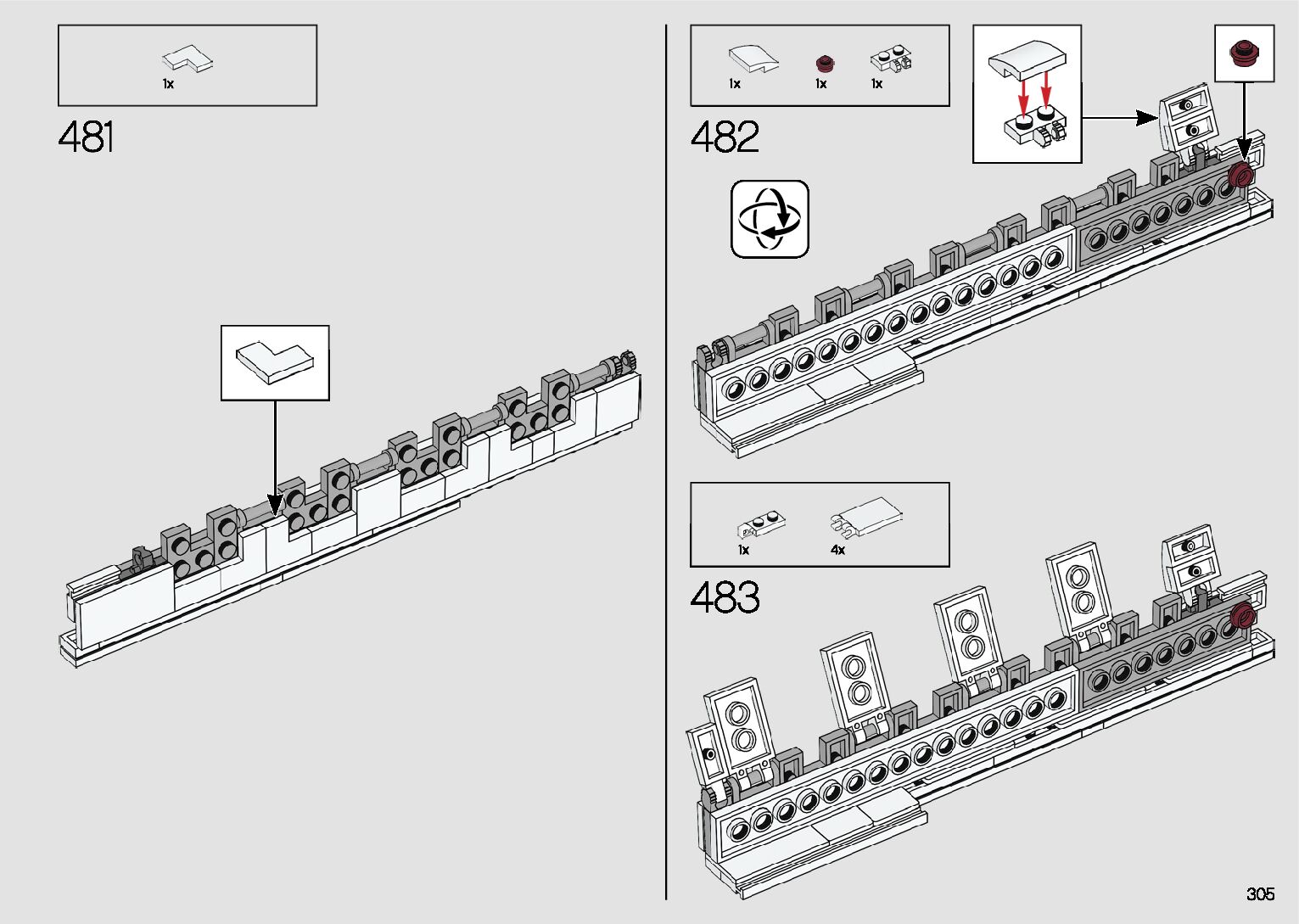 1x

481

1x 1x 1x

482

1x 4x

483

305