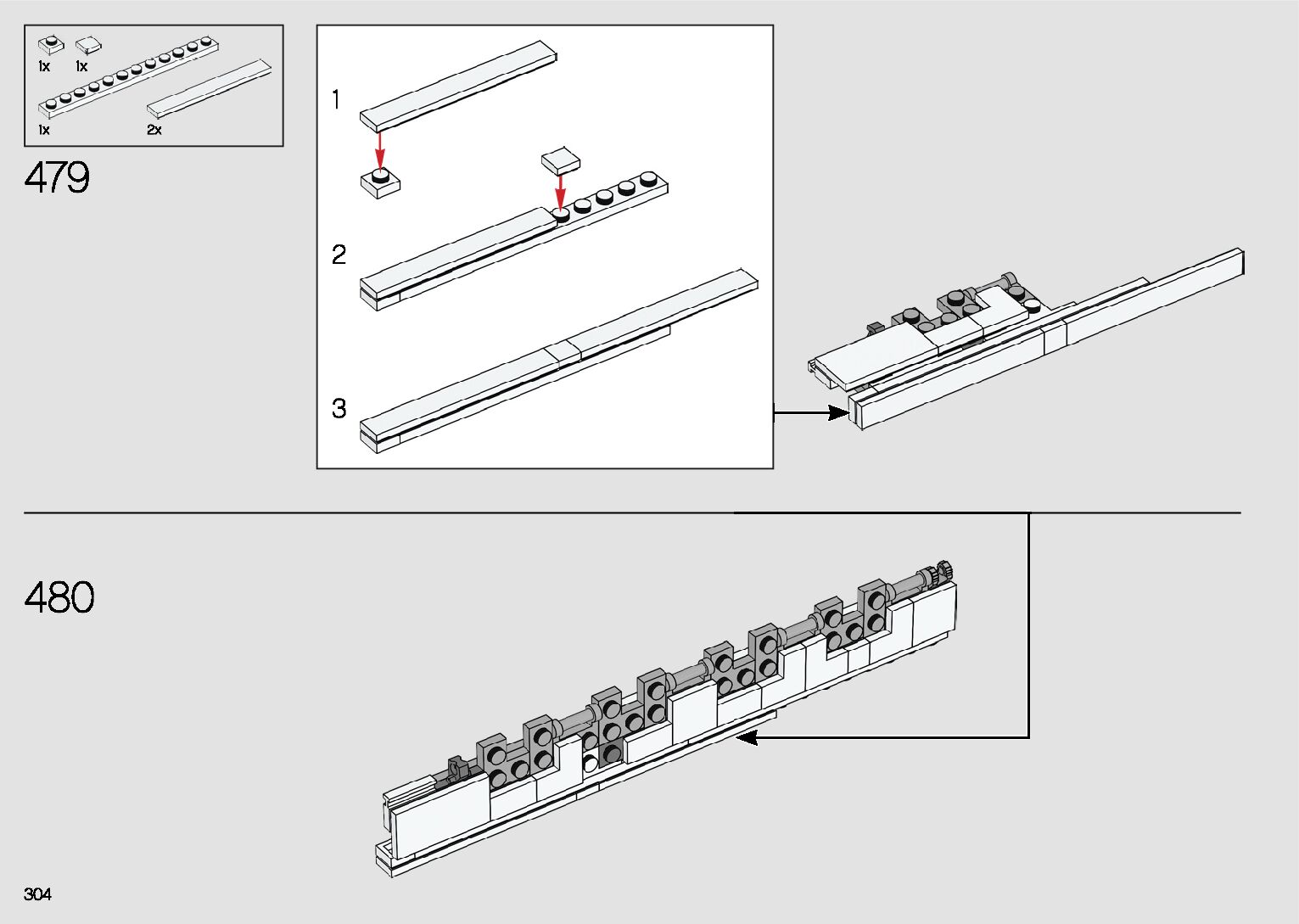 1x 1x

1x 2x

479

1

2

3

480

304