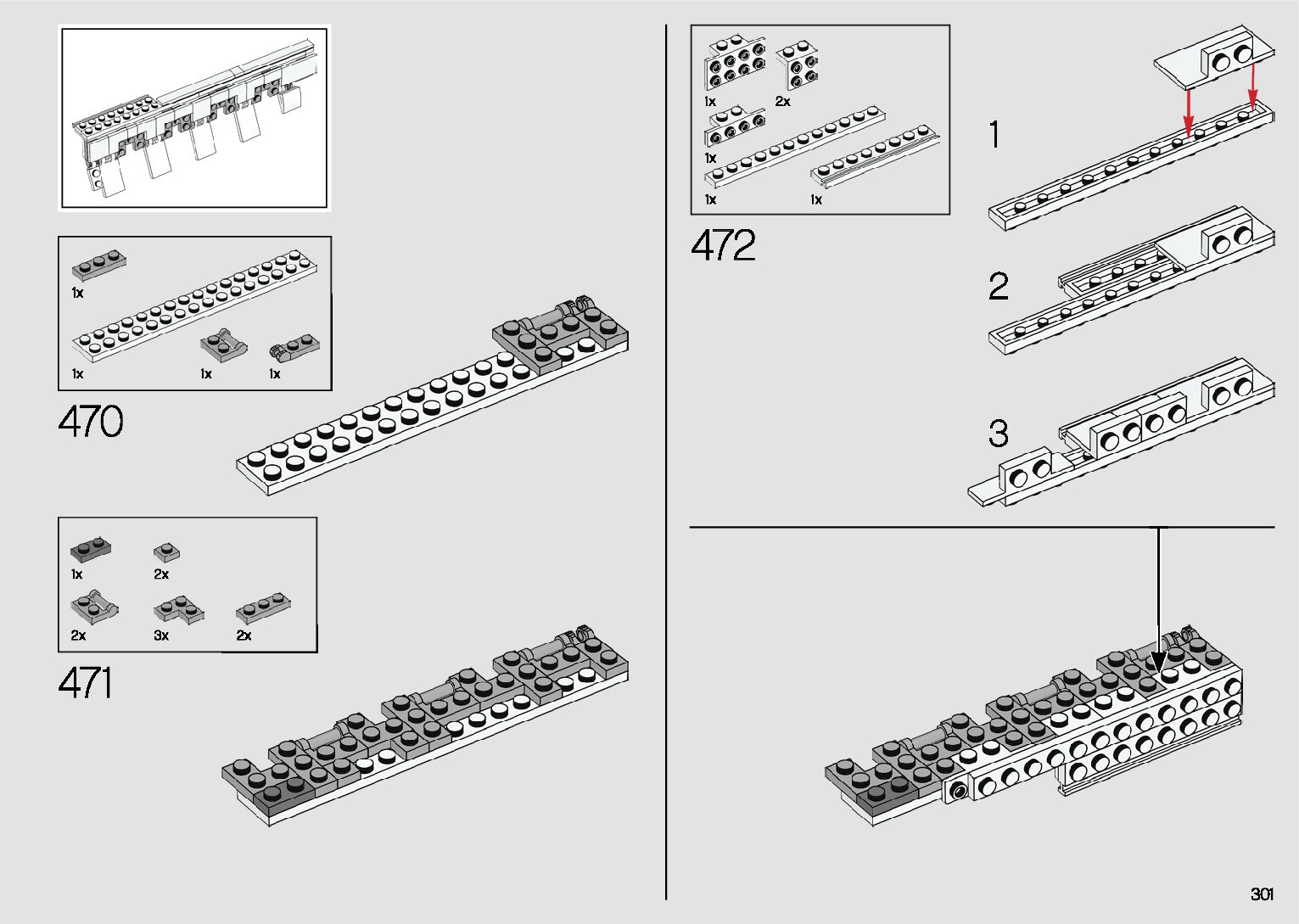 1x

1x
1x
1x

470

1x
2x

2x
3x
2x

471

1x
2x

1x

1x
1x

472

1

2

3

301