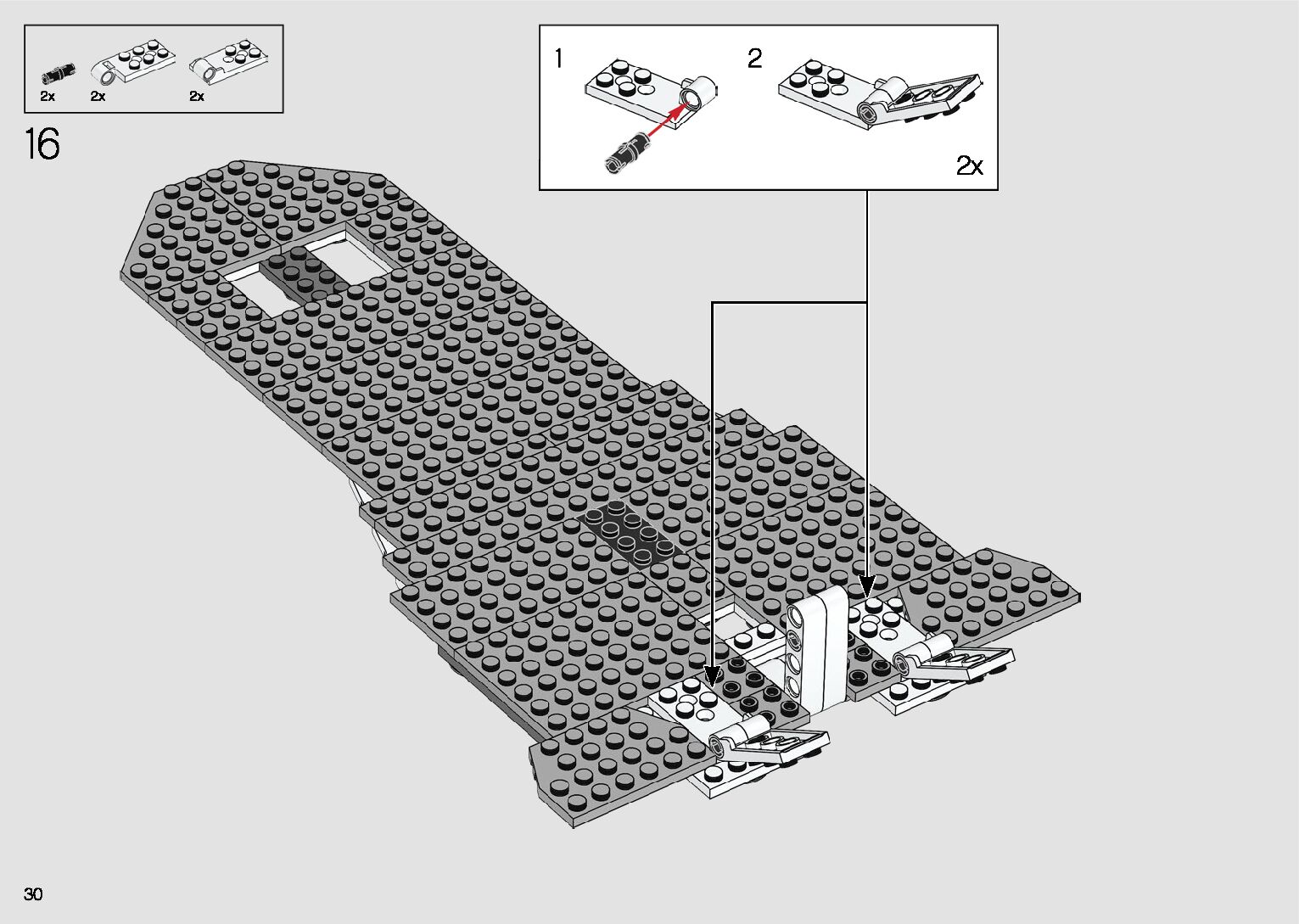 2x 2x 2x

16

1

2

2x

30