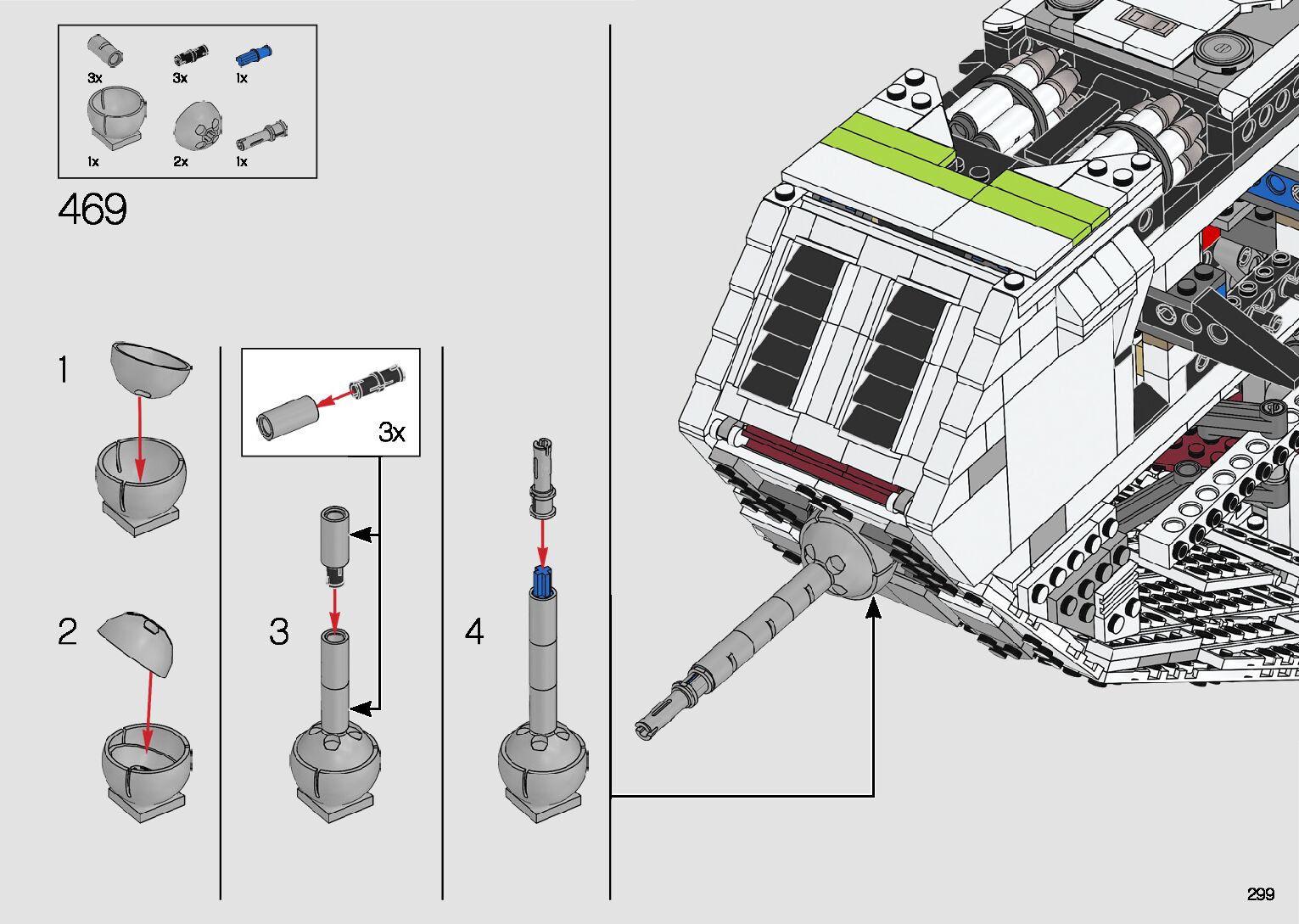 3x 3x 1x
1x 2x 1x

469

1

2

3x

3

4

299