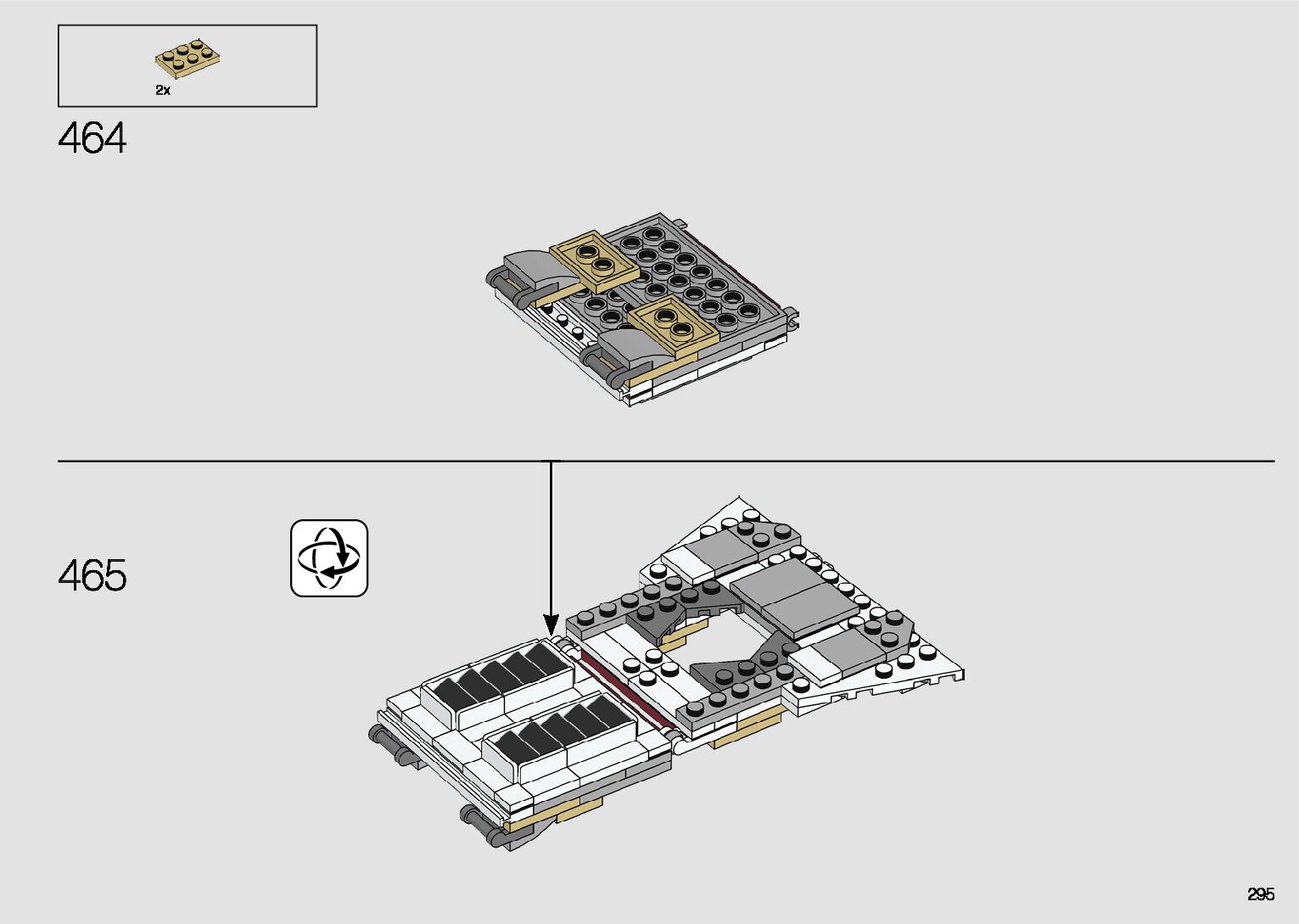 2x

464

465

295