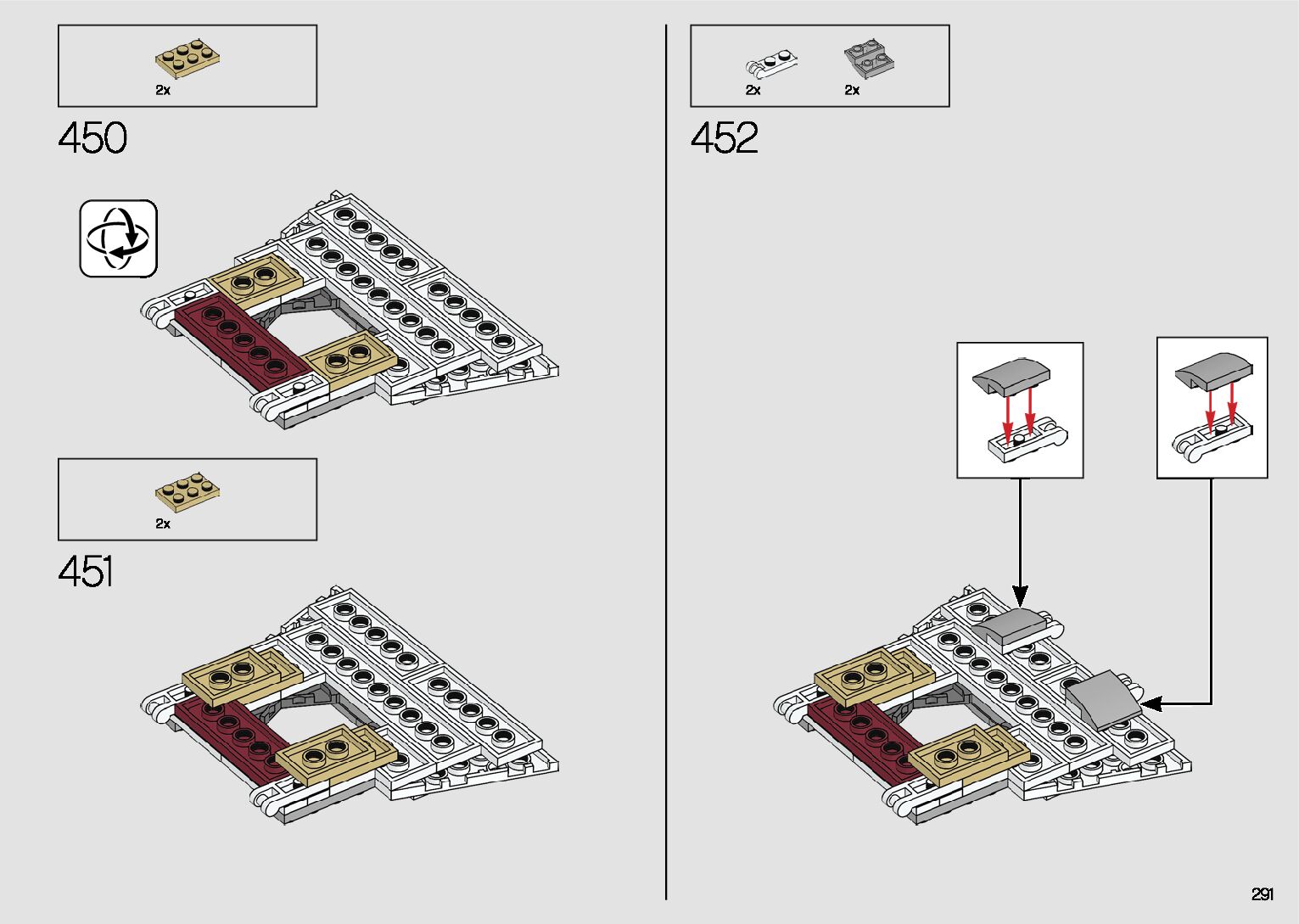 2x

450

2x

451

2x 2x

452

291