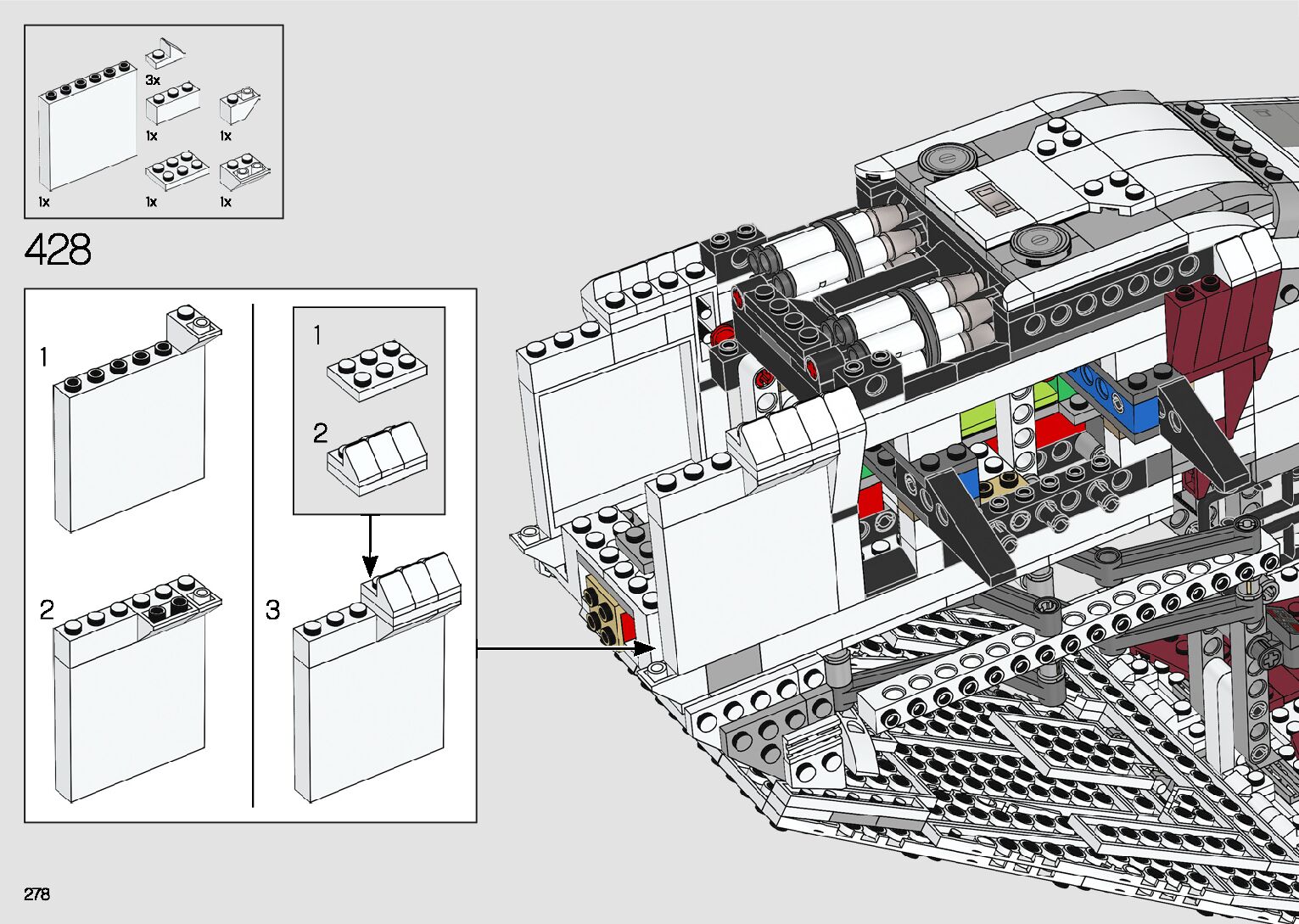 3x
1x
1x
1x
1x
1x

428

1
2
1
2
3

278