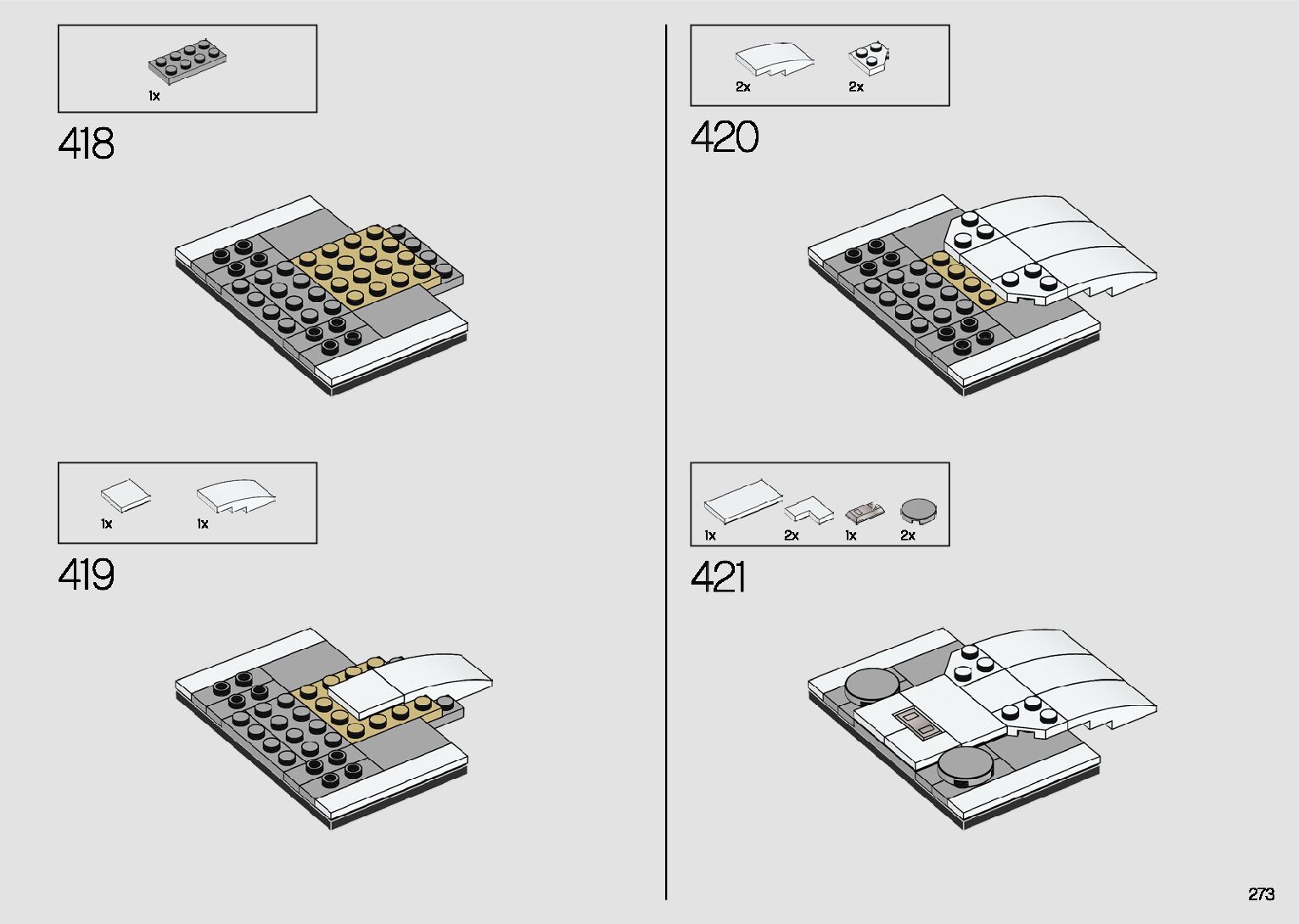 1x

418

1x

1x

419

2x

2x

420

1x

2x

1x

2x

421

273