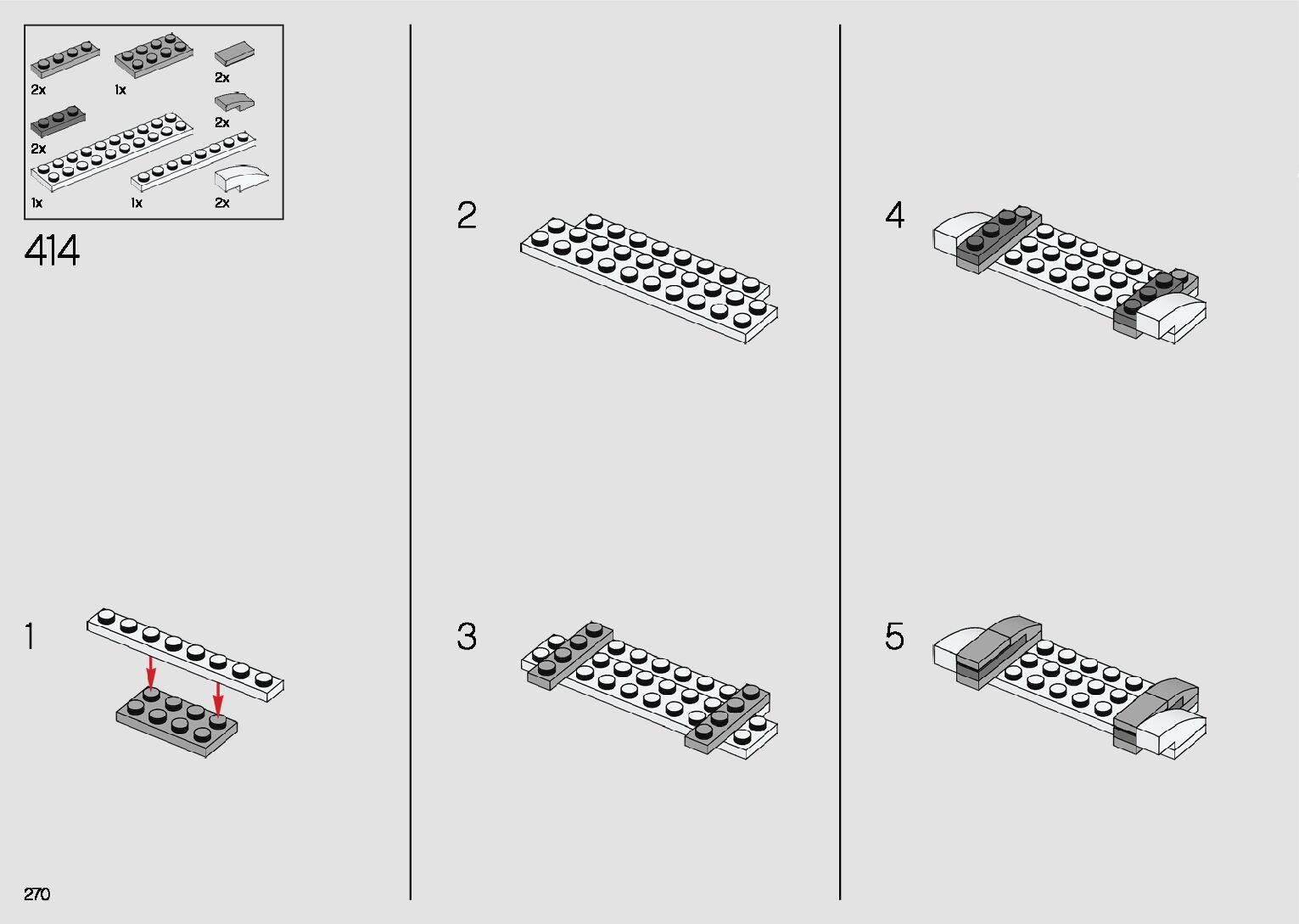 2x
1x
2x
2x
2x
1x
1x
2x

414

1

2

3

4

5

270