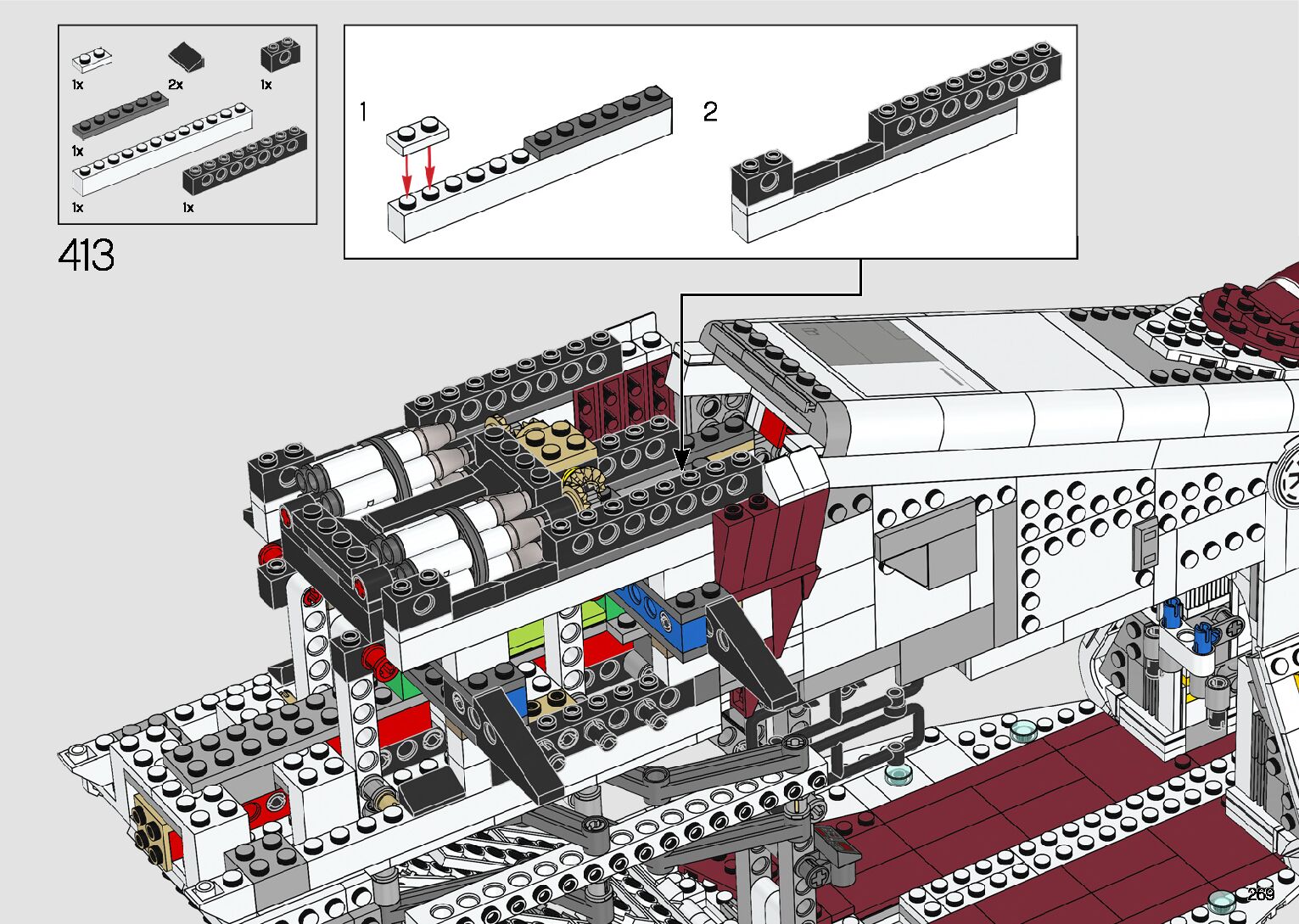 1x
2x
1x
1x
1x
1x
413
1
2
269