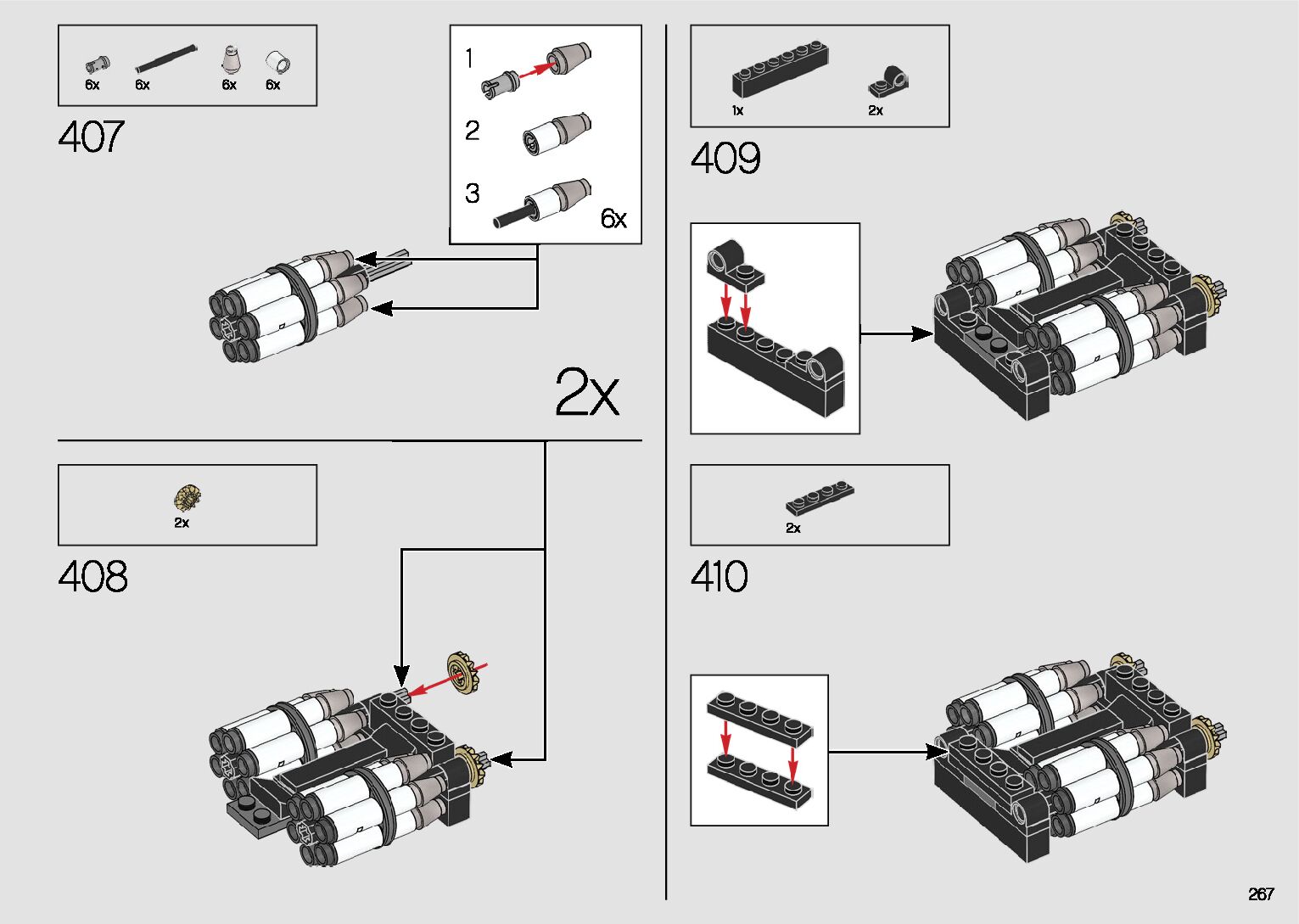 6x 6x 6x 6x

407

1

2

3

6x

2x

2x

408

1x 2x

409

2x

410

267