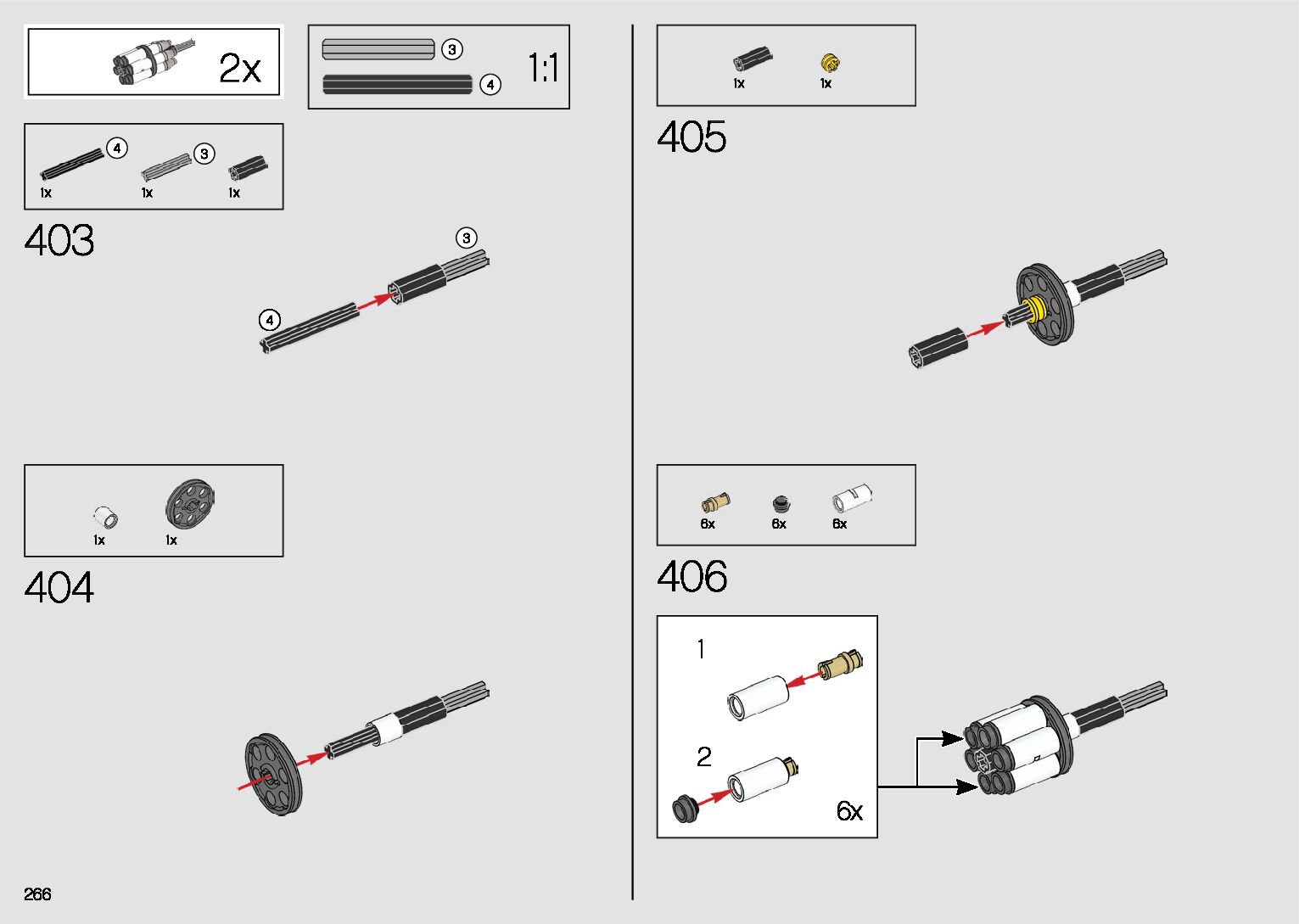 2x

3
4
1:1

4
3
1x 1x 1x

403

3
4

1x 1x

404

266

1x 1x

405

6x 6x 6x

406

1

2

6x