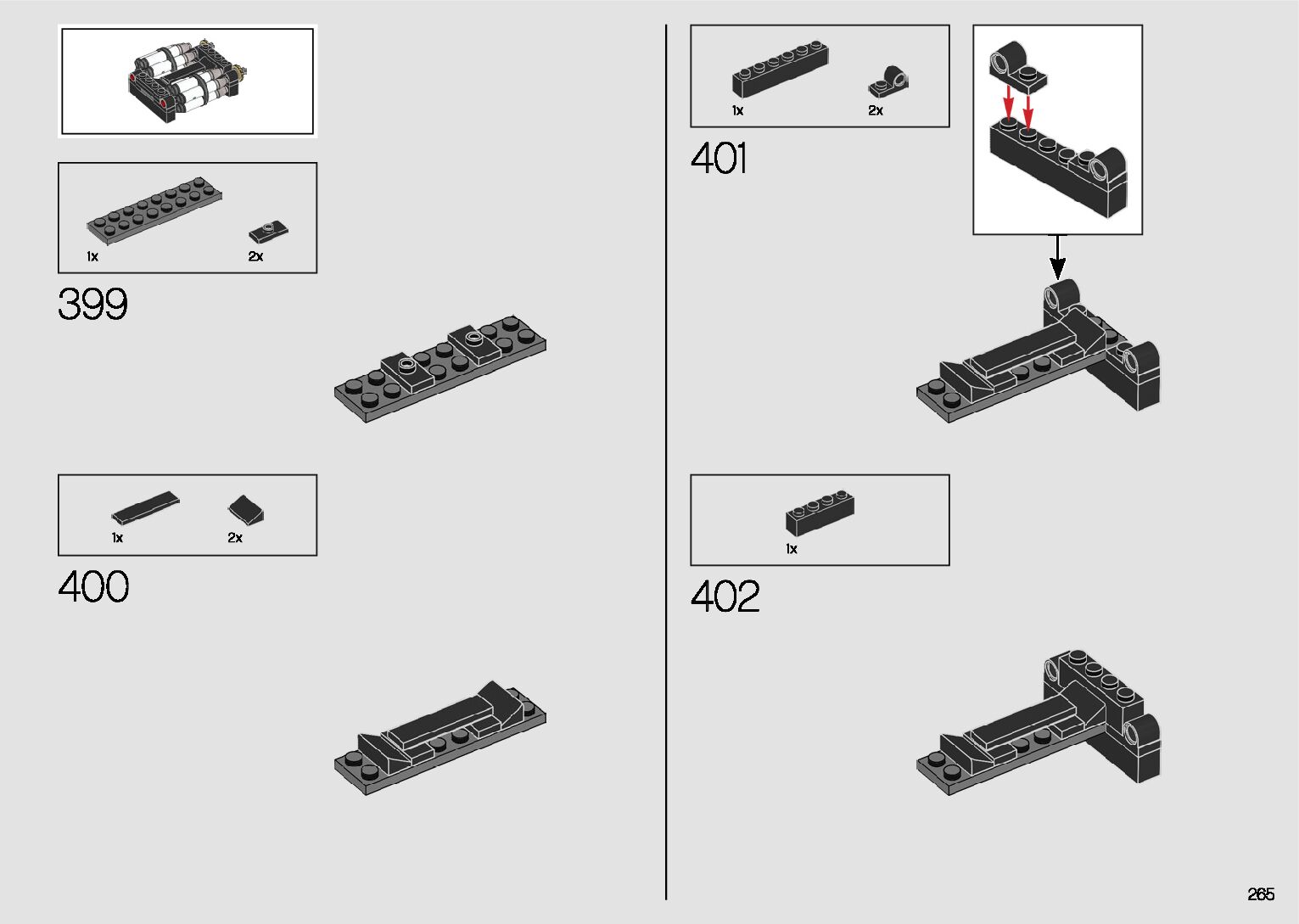 1x
2x

399

1x
2x

400

1x
2x

401

1x

402

265