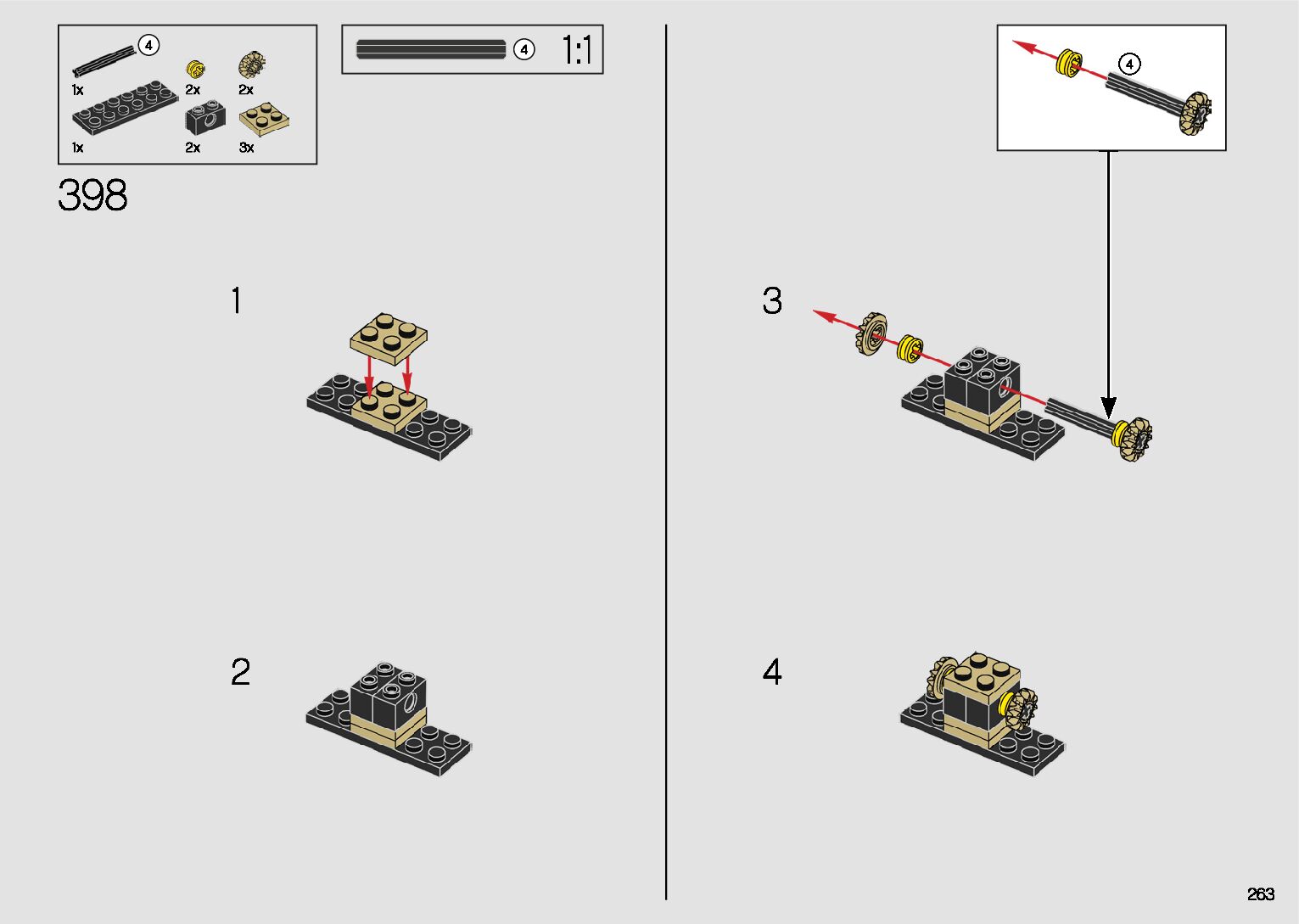 4
1x
2x
2x
1x
2x
3x

4 1:1

398

1

2

4

3

4

263