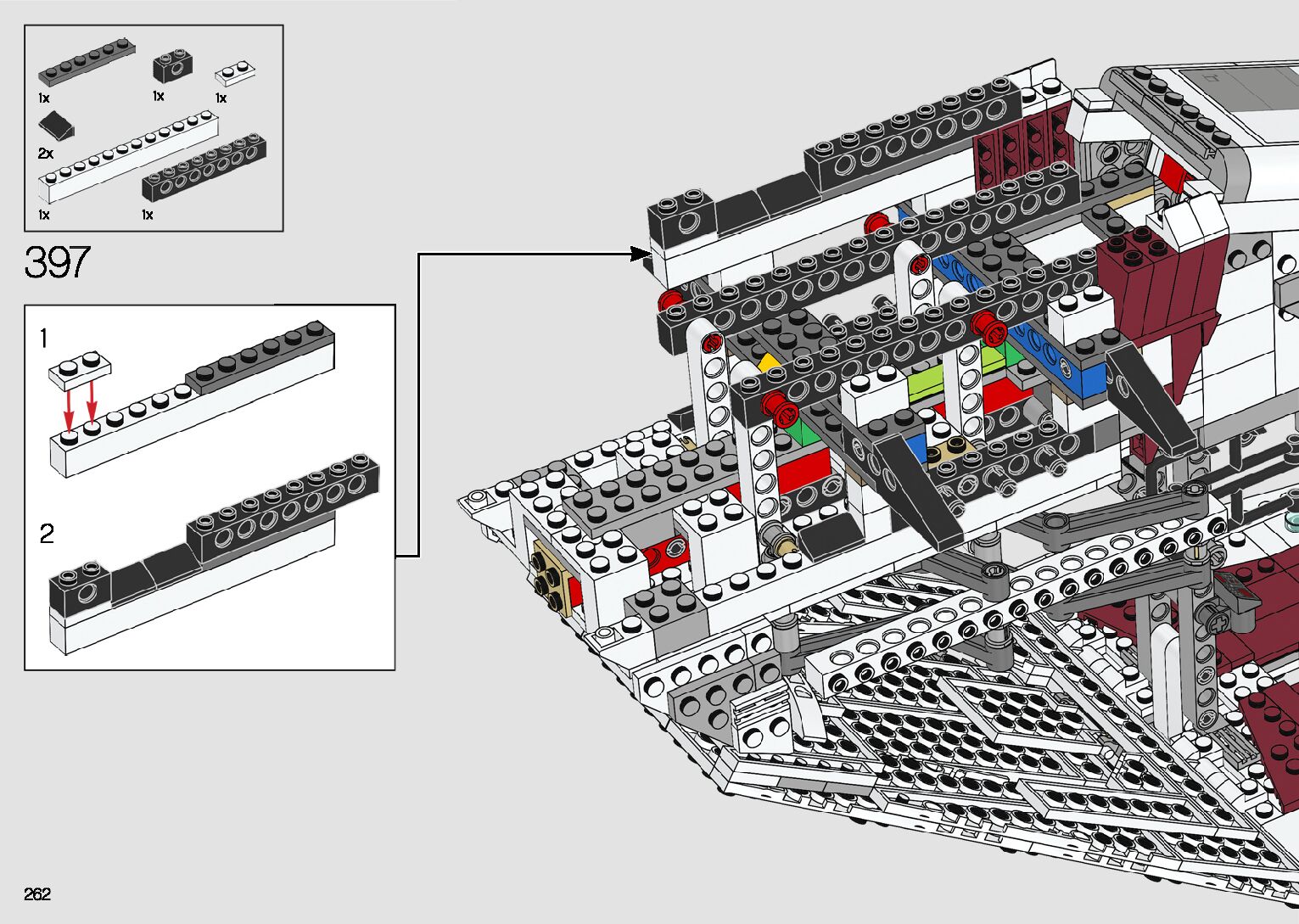 1x
1x
1x
2x
1x
1x

397

1

2

262