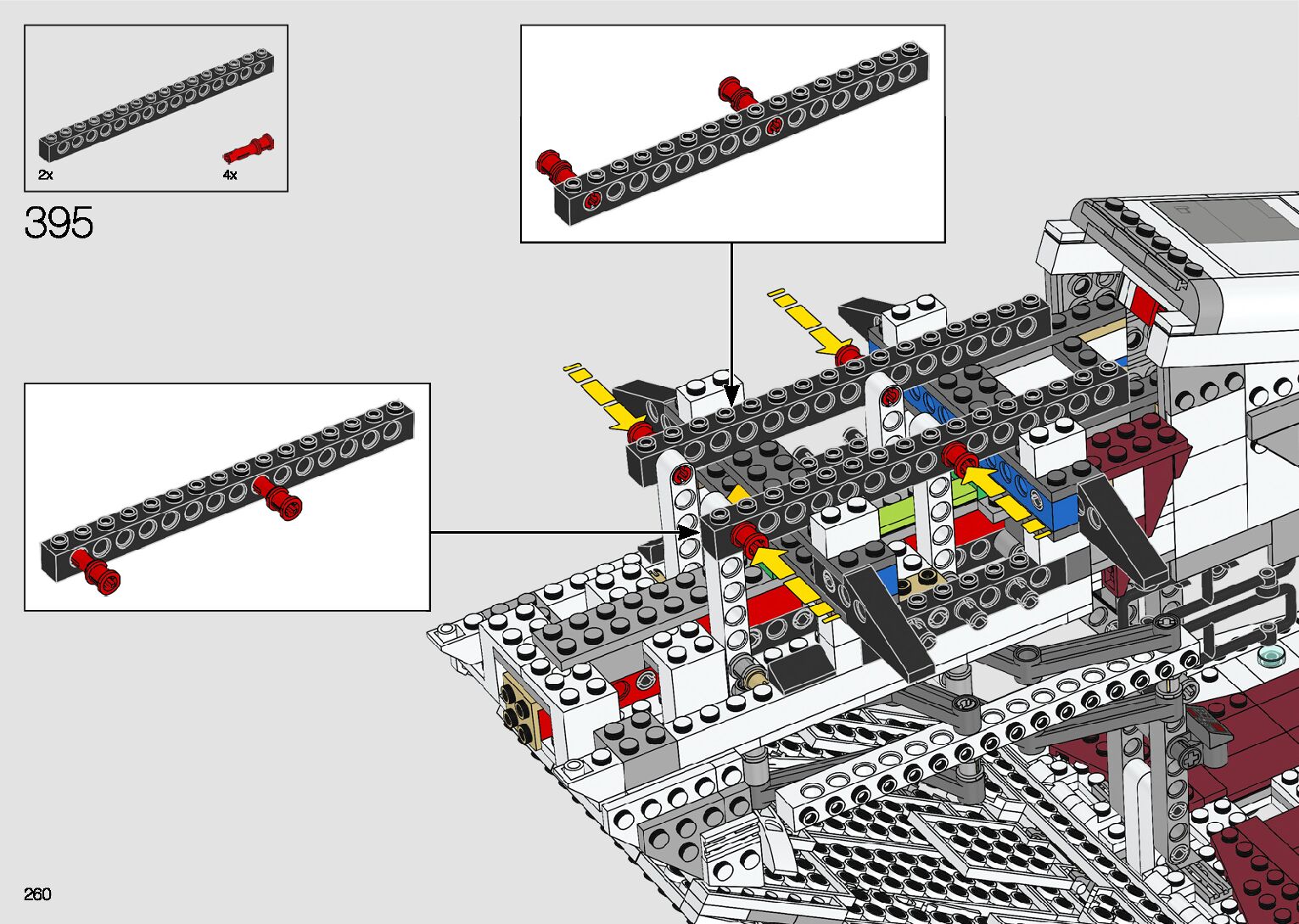 2x

4x

395

260