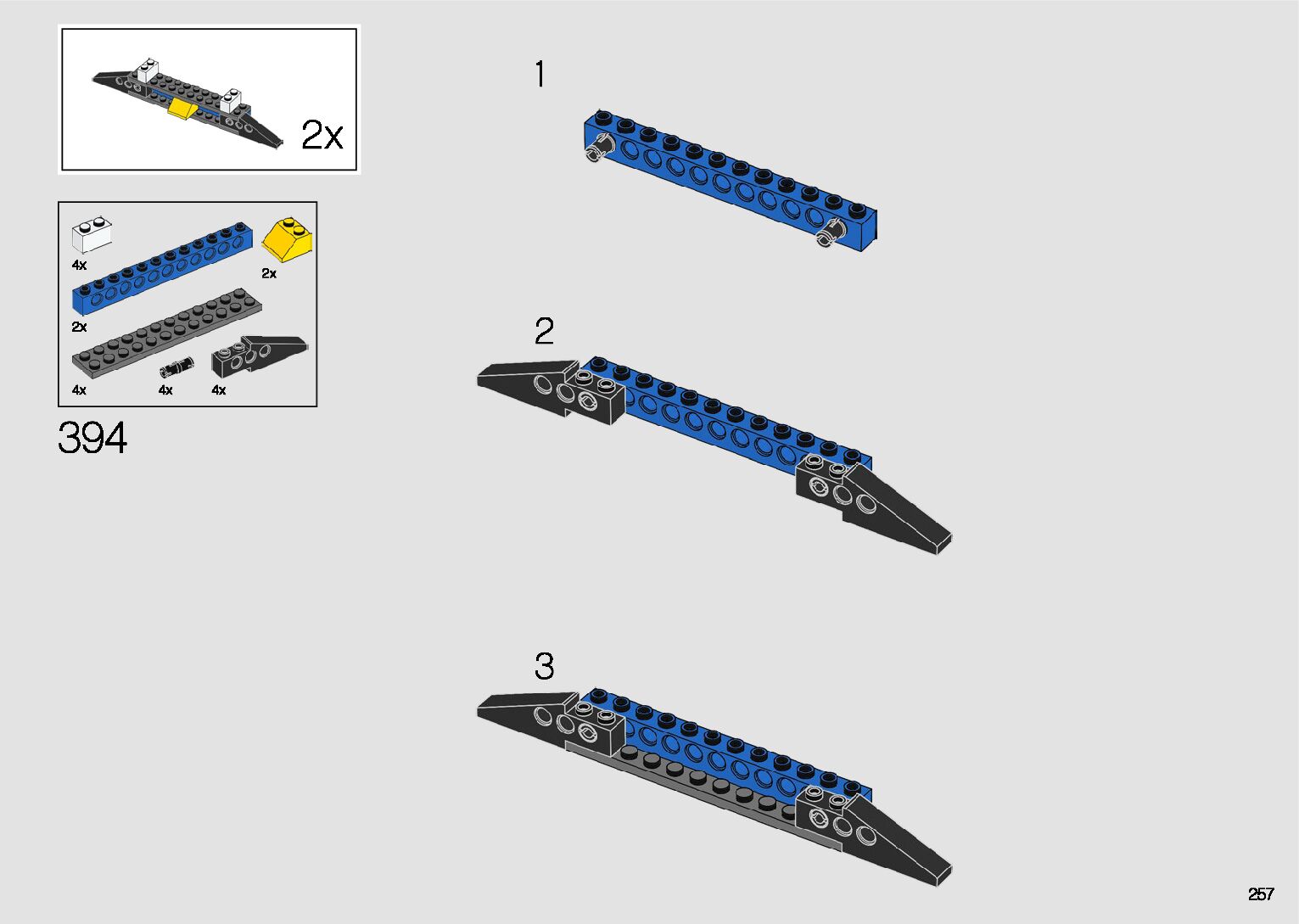 2x

4x

2x

2x

4x

4x

4x

394

1

2

3

257