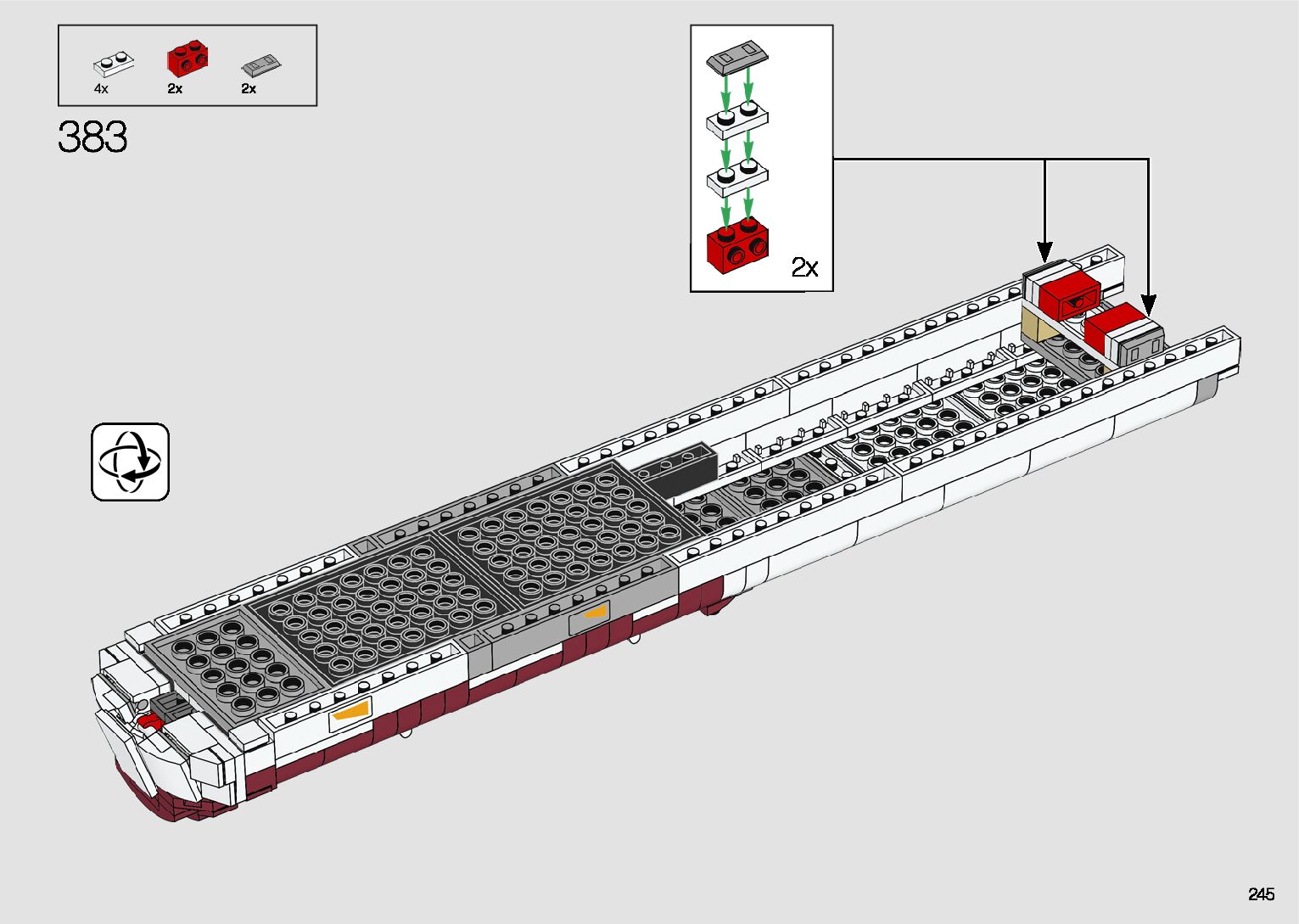 4x
2x
2x

383

2x

245