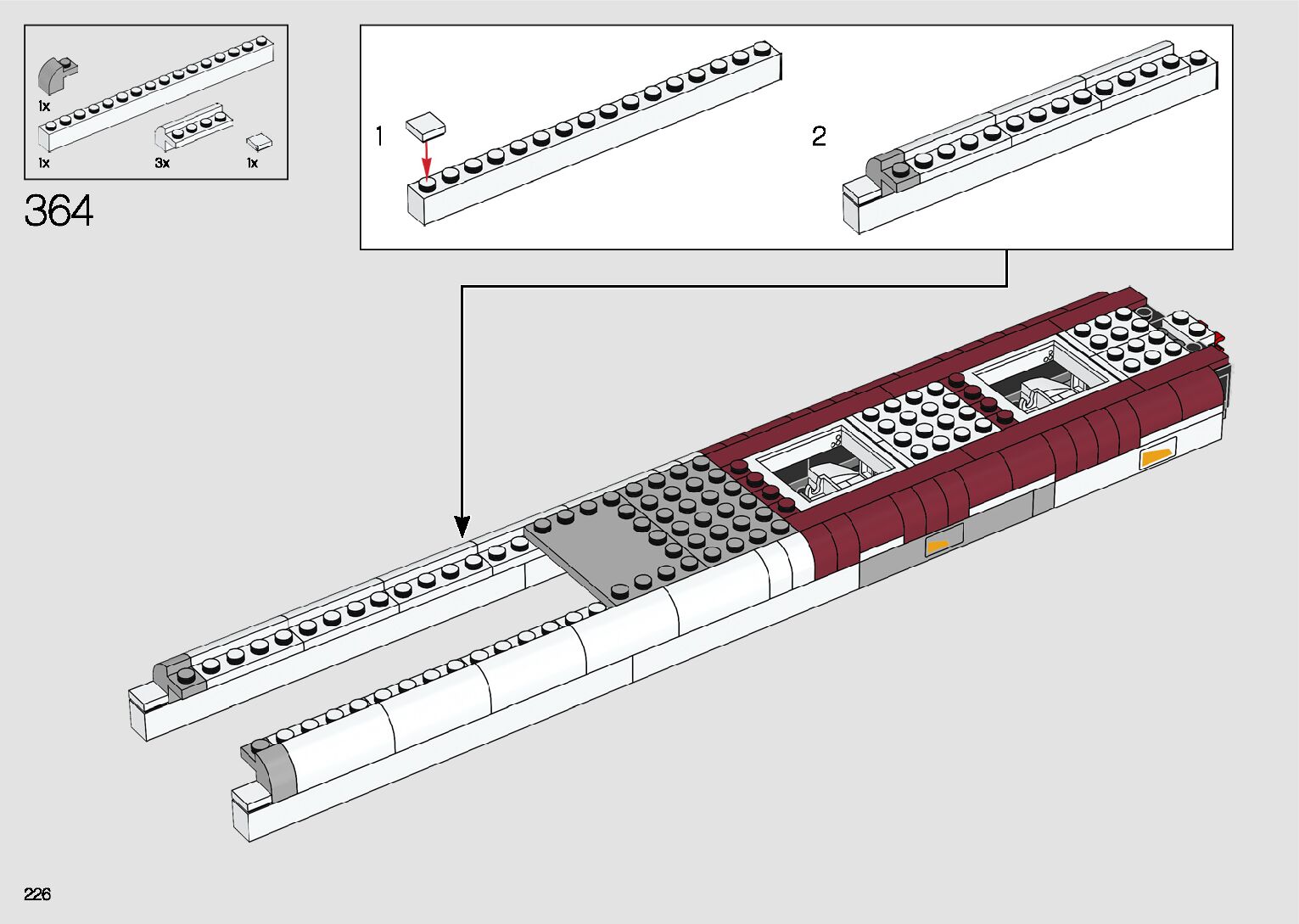 1x

1x 3x 1x

364

1

2

226