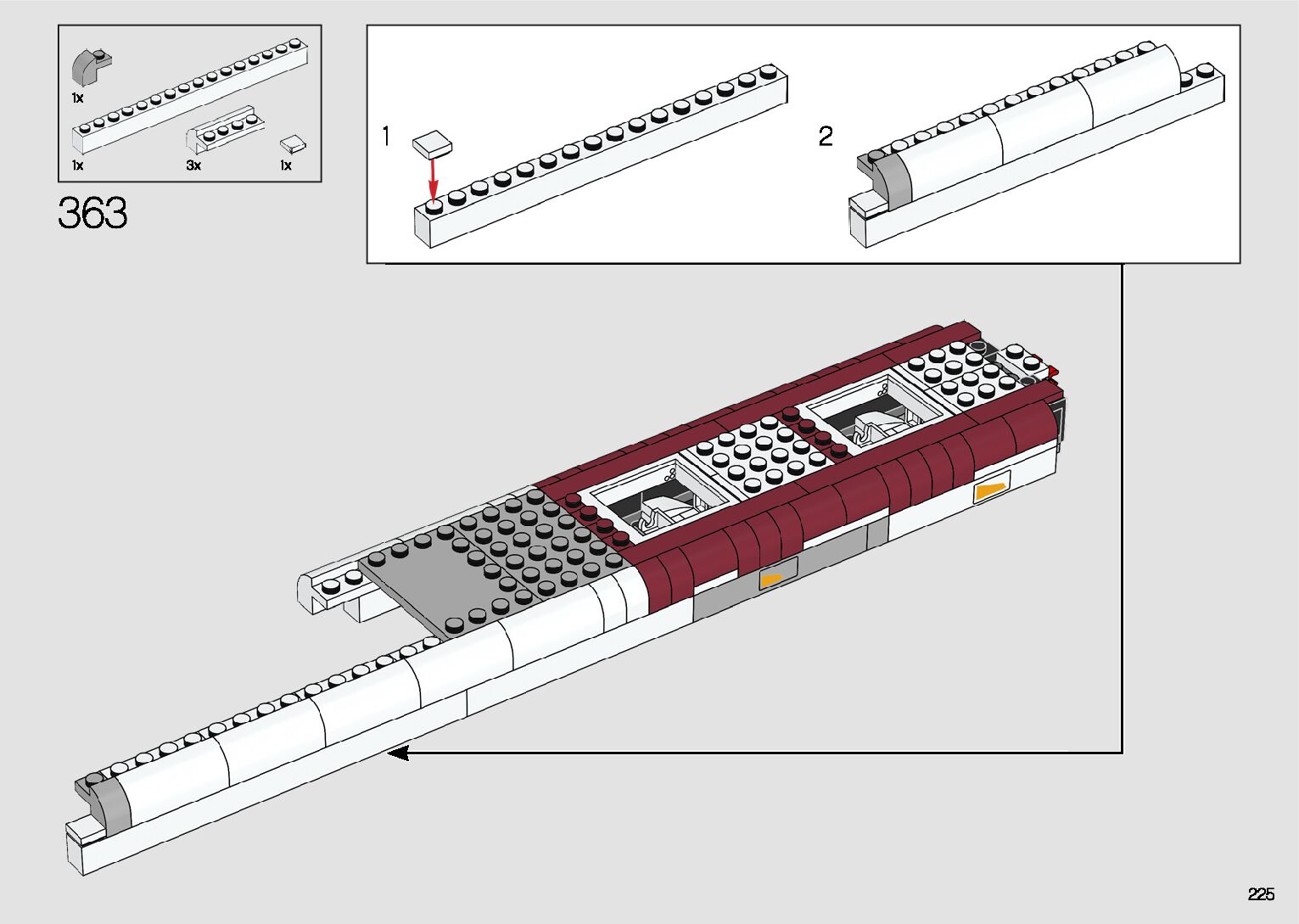 1x

1x

3x

1x

363

1

2

225