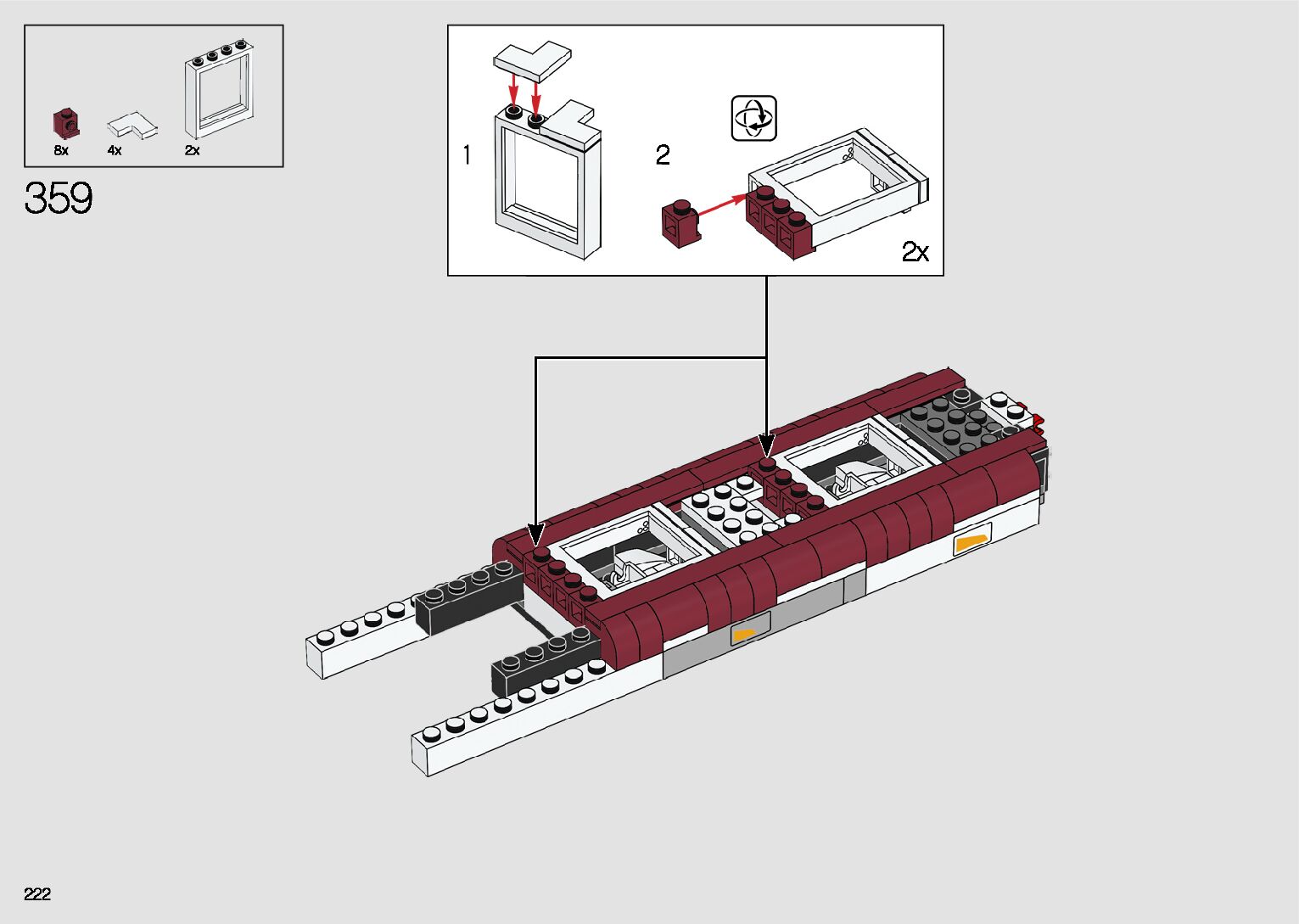 8x
4x
2x

359

1

2

2x

222