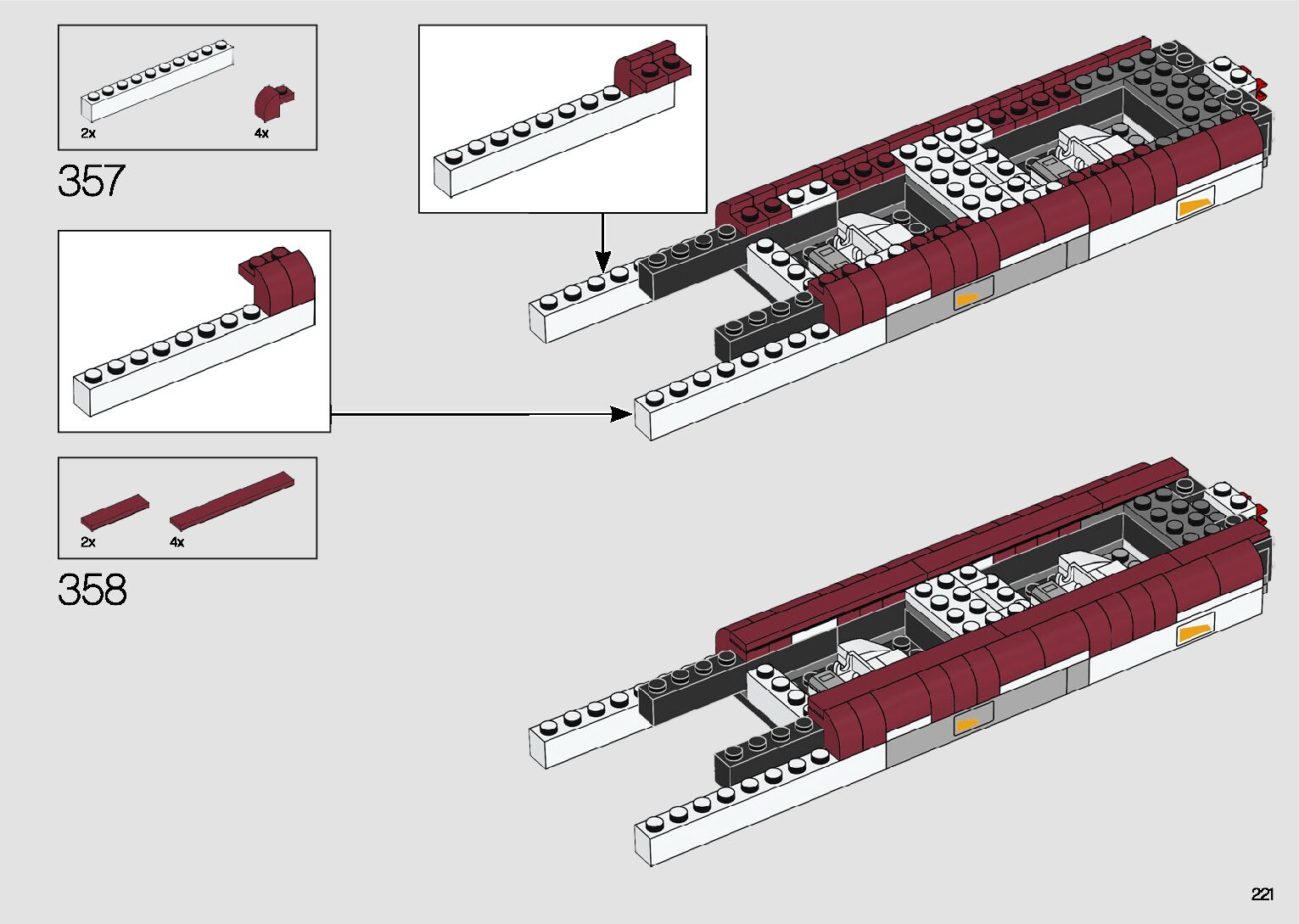 2x

4x

357

2x

4x

358

221