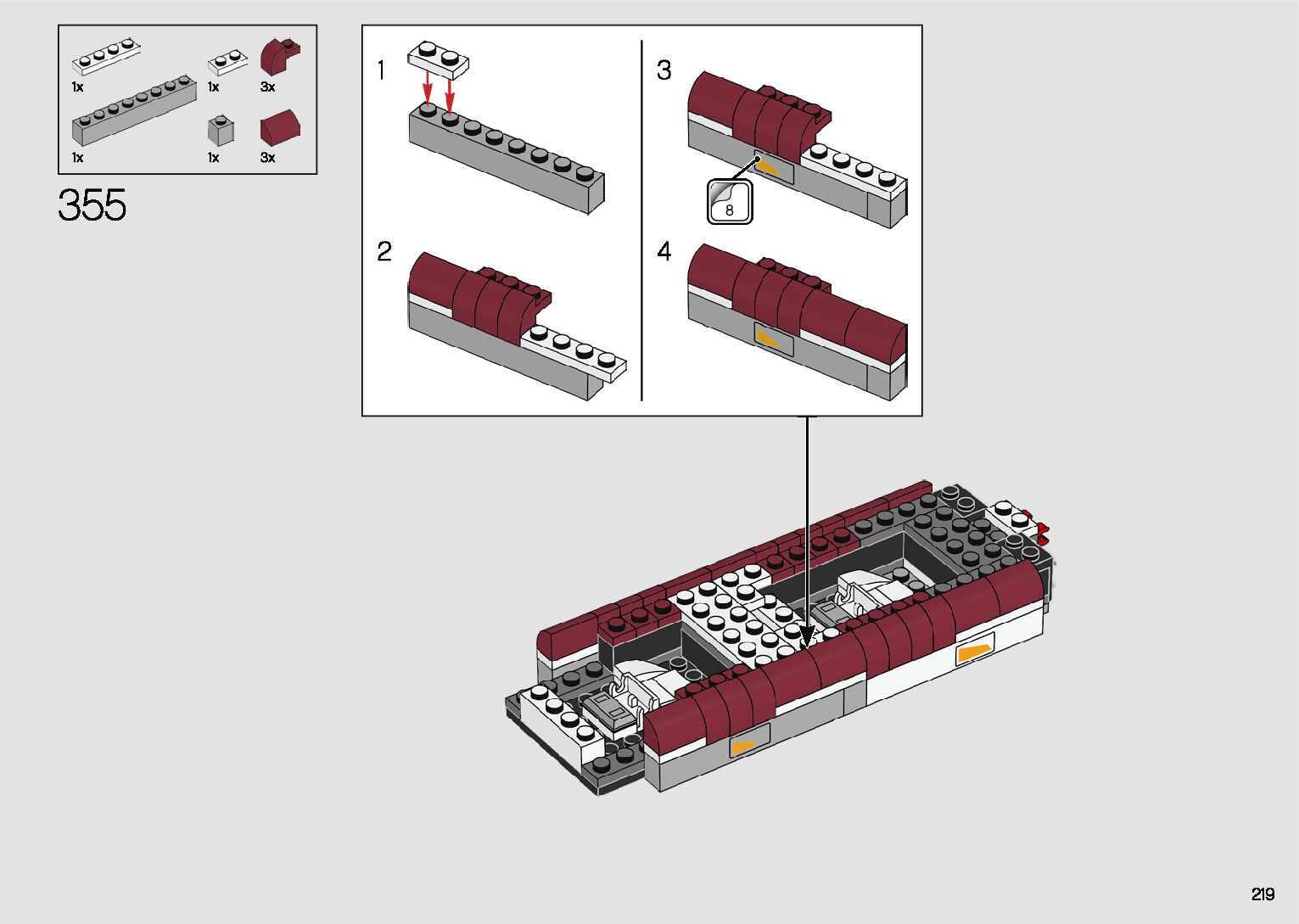 1x
1x
3x
1x
1x
3x

355

1

2

3

8

4

219