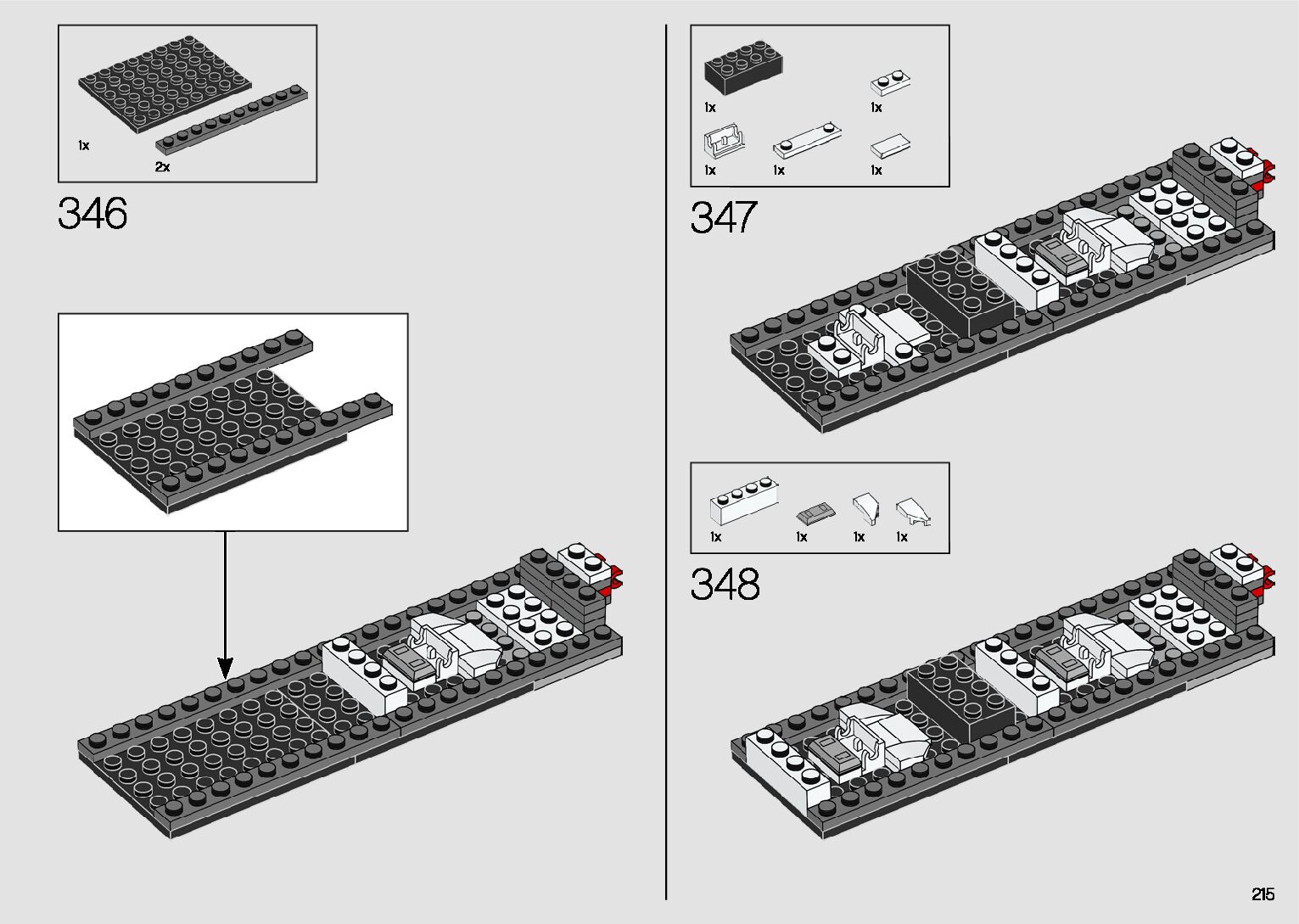 1x
2x

346

1x
1x
1x
1x
1x

347

1x
1x
1x
1x

348

215