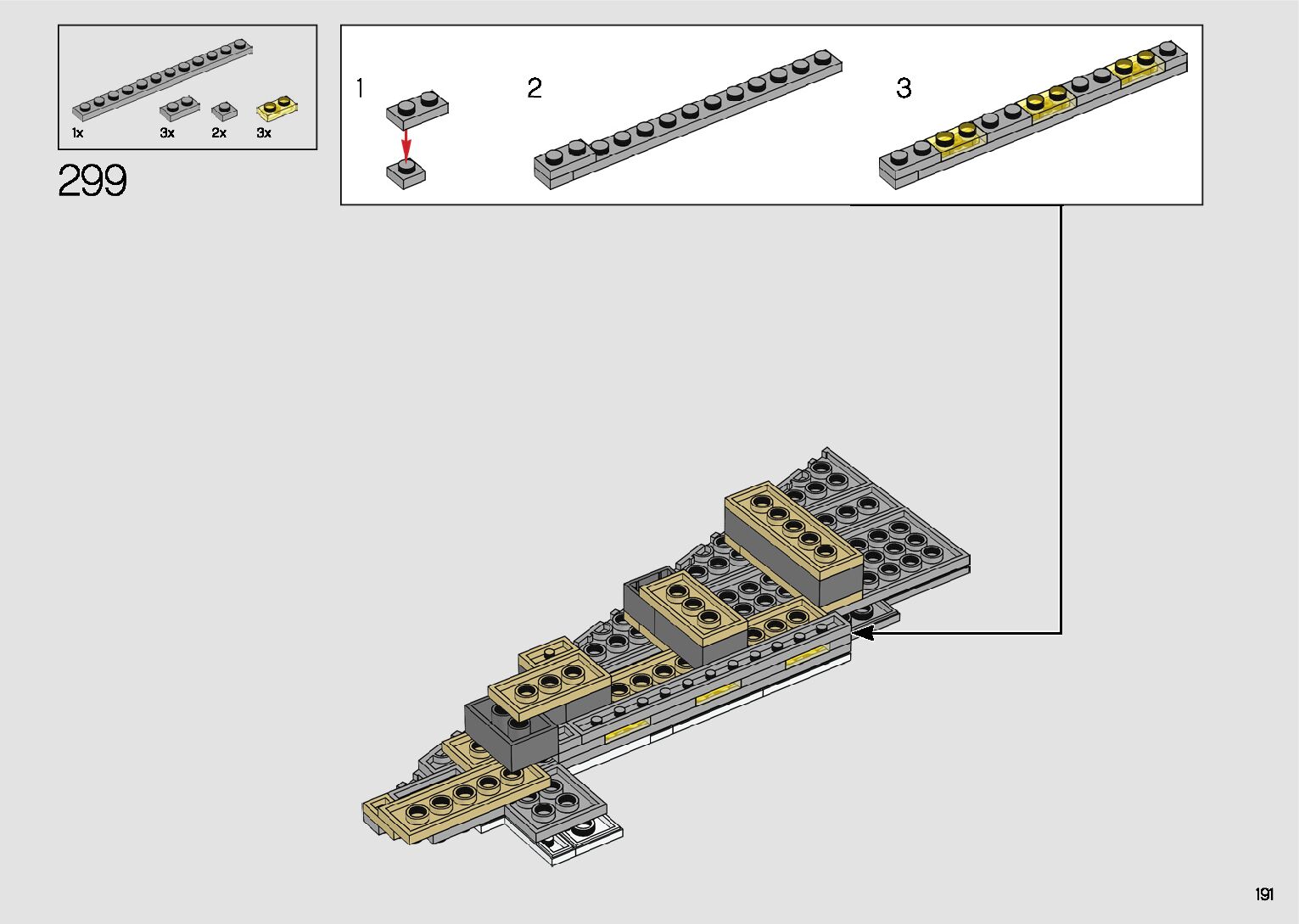 1x 3x 2x 3x

299

1

2

3

191