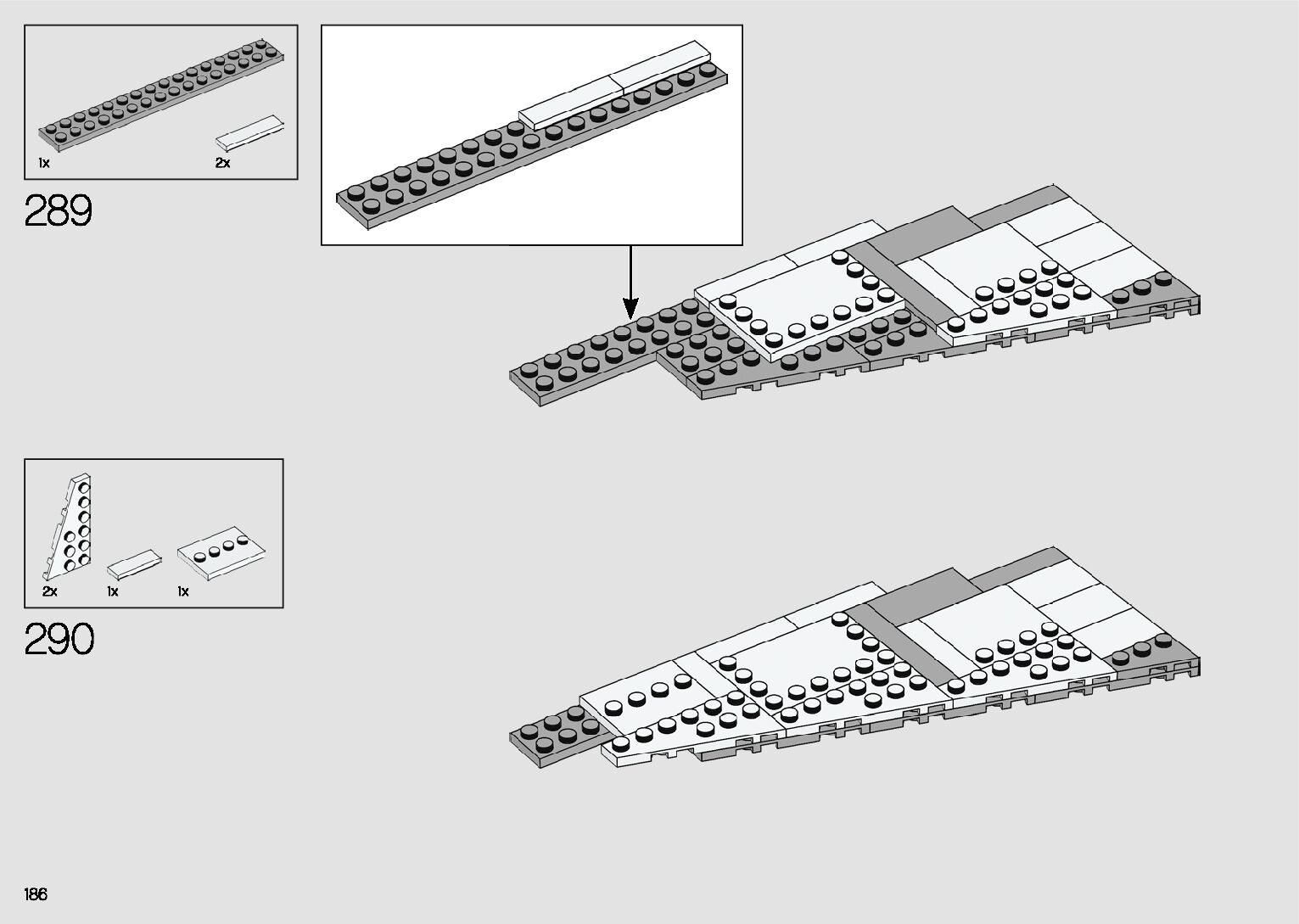 1x

2x

289

2x

1x

1x

290

186