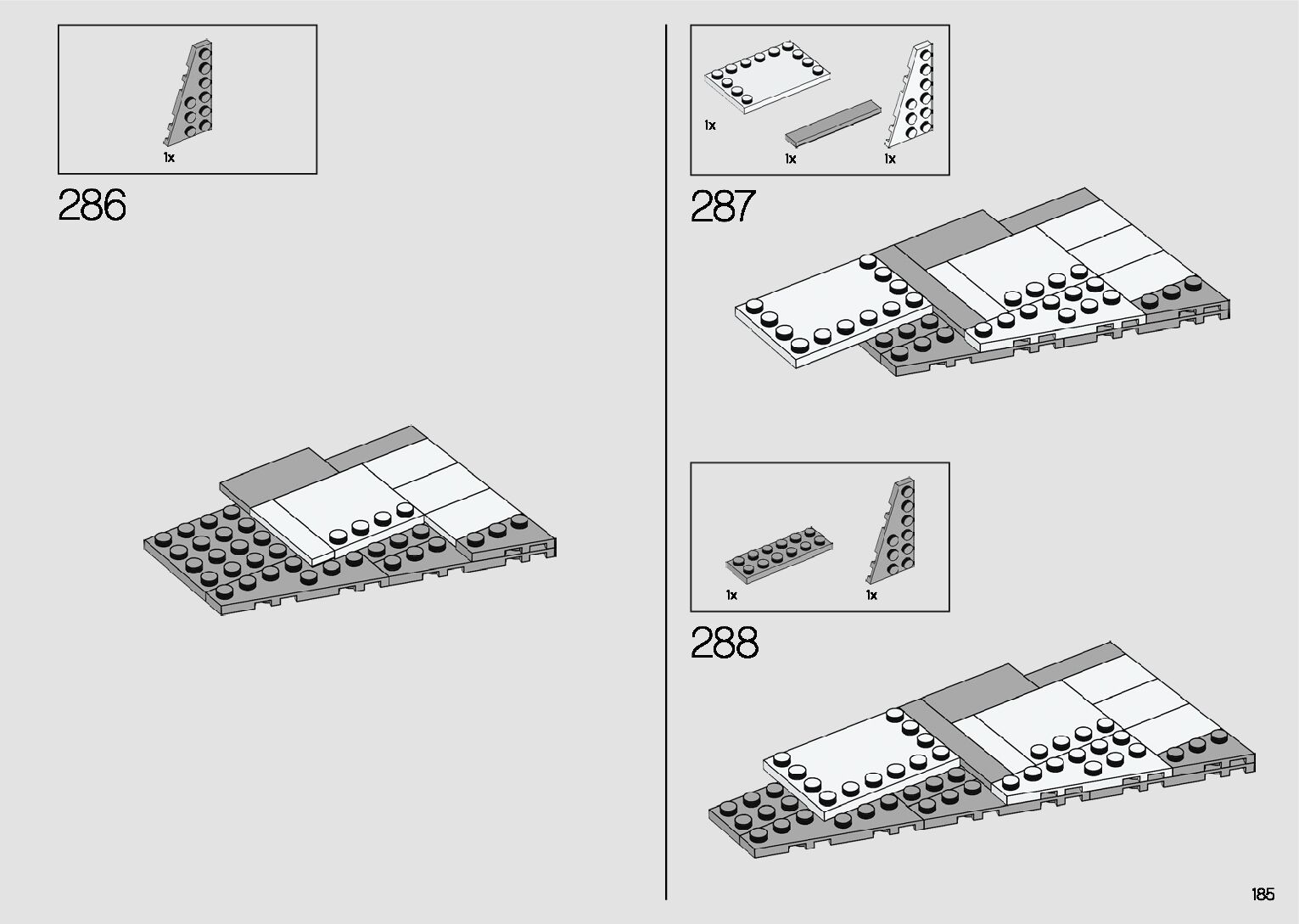 1x

286

1x

1x

1x

287

1x

1x

288

185