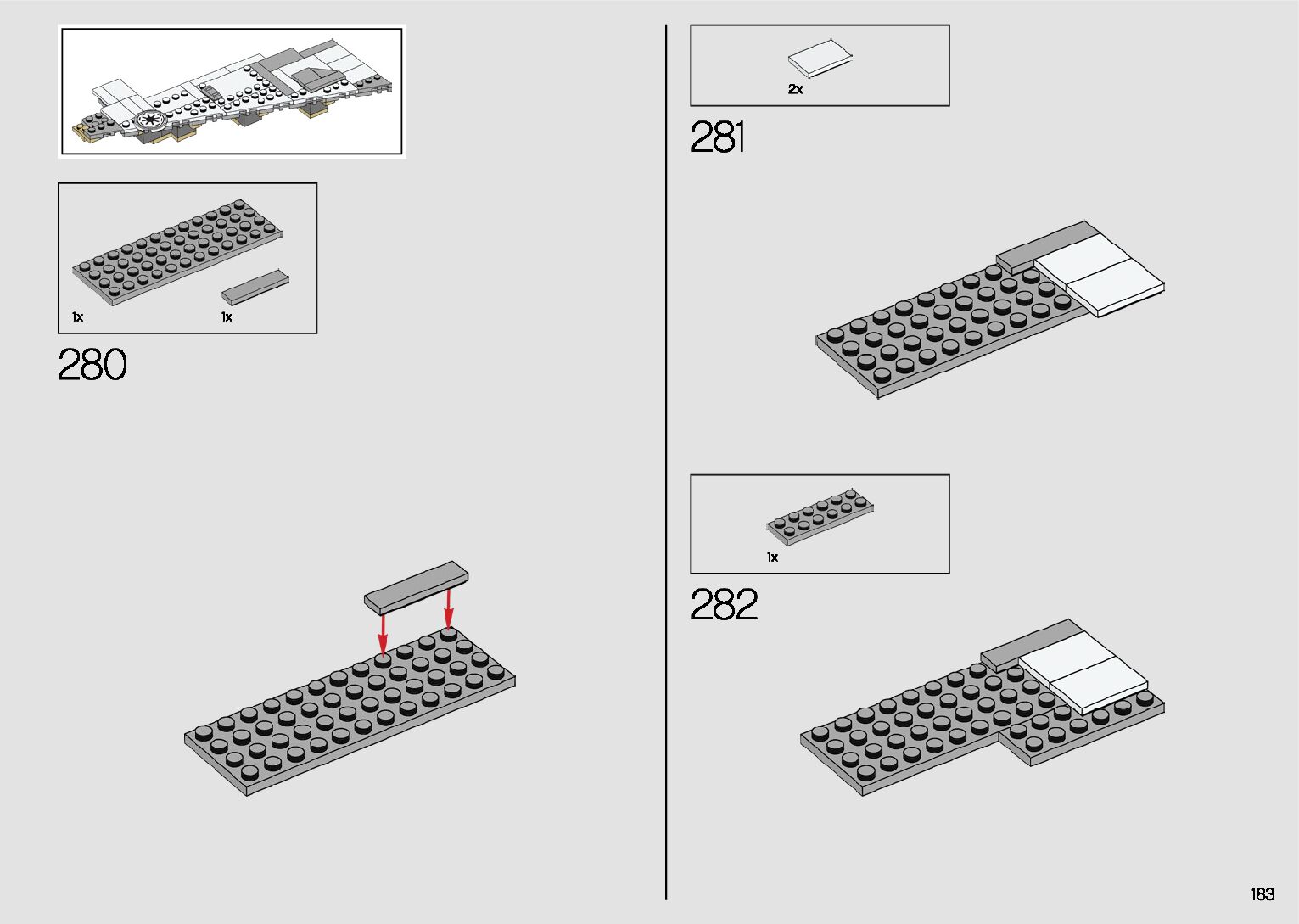 1x

1x

280

2x

281

1x

282

183