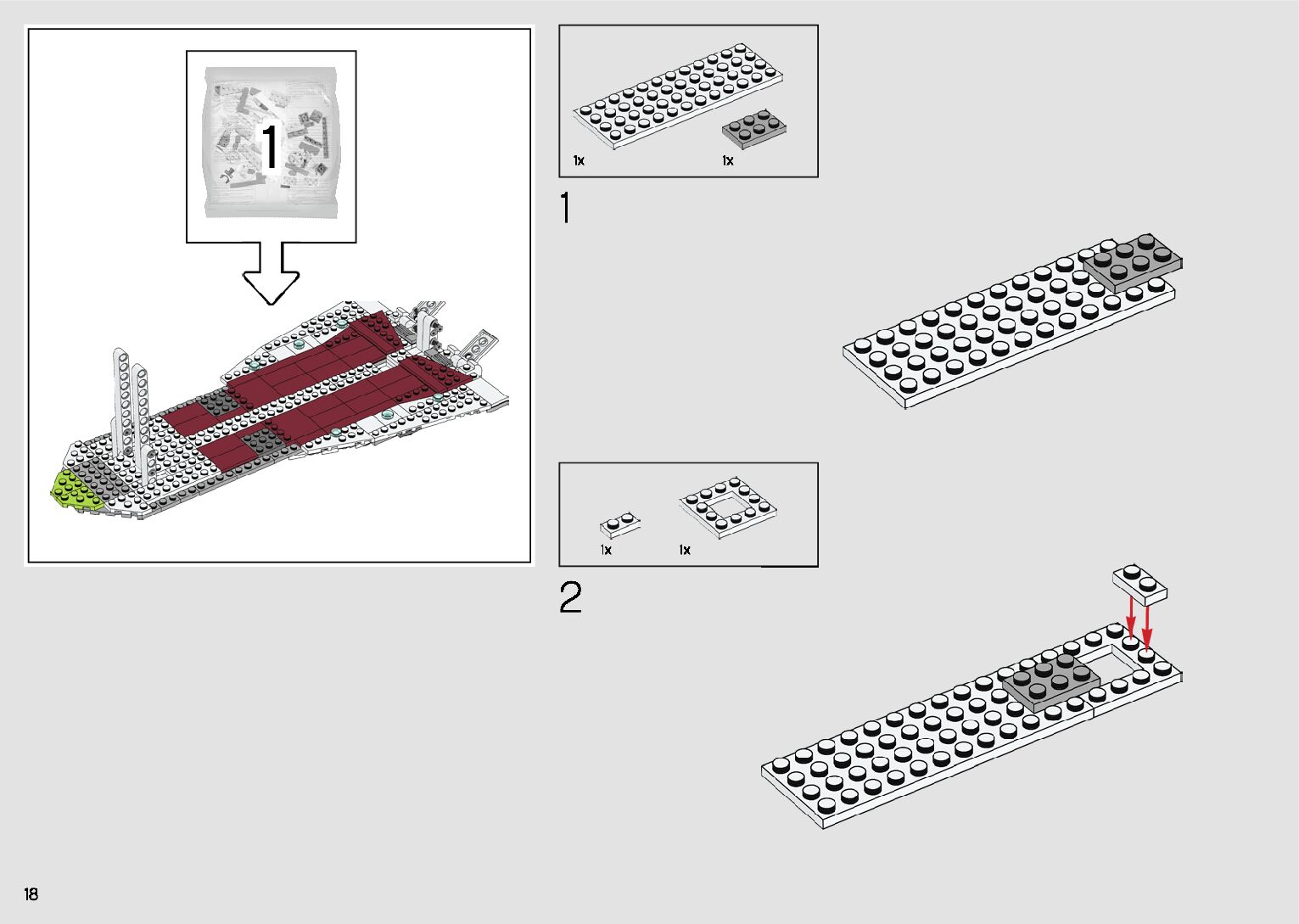 1

1x 1x

1

1x 1x

2

18