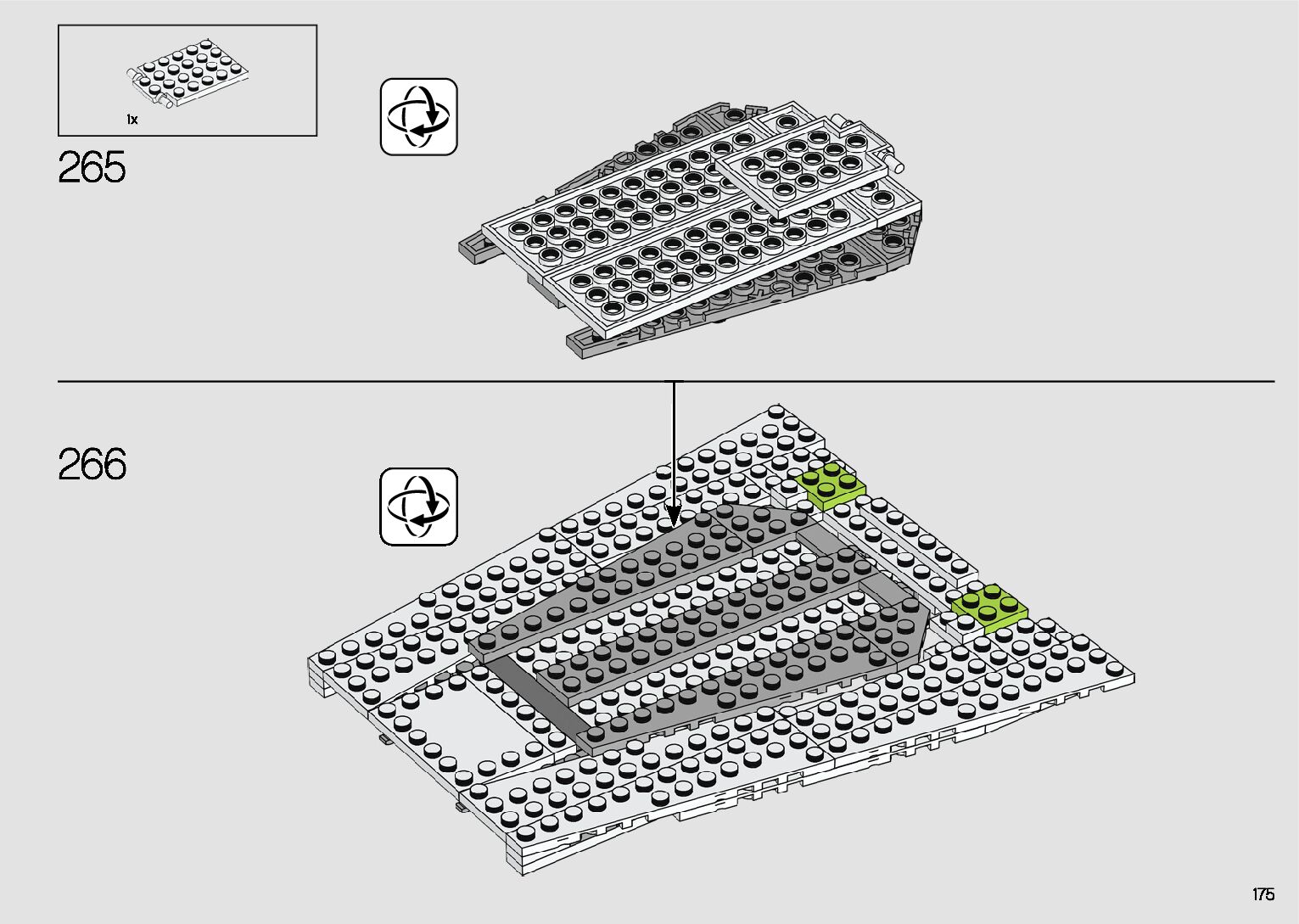 1x

265

266

175