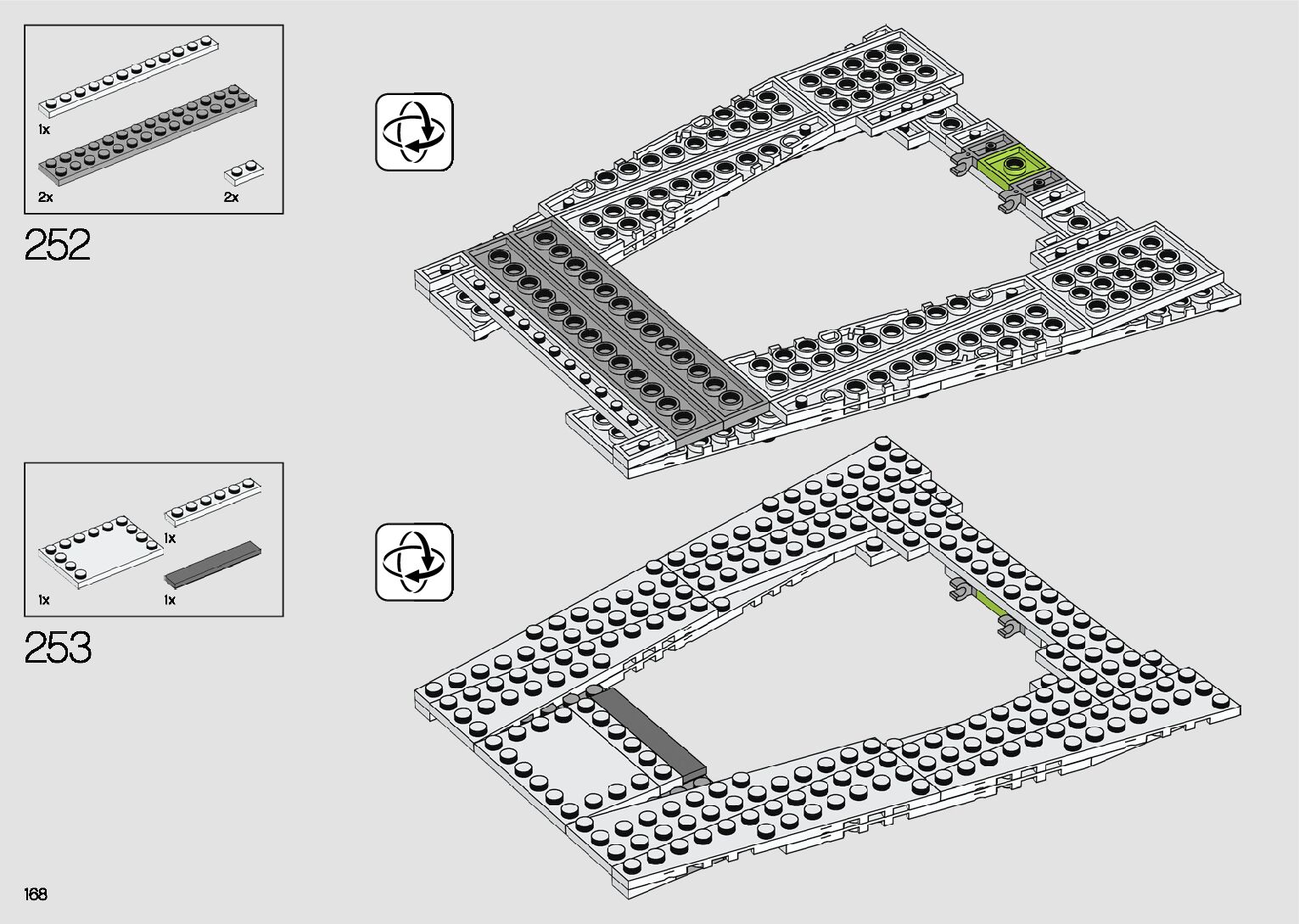 1x

2x

2x

252

1x

1x

1x

253

168