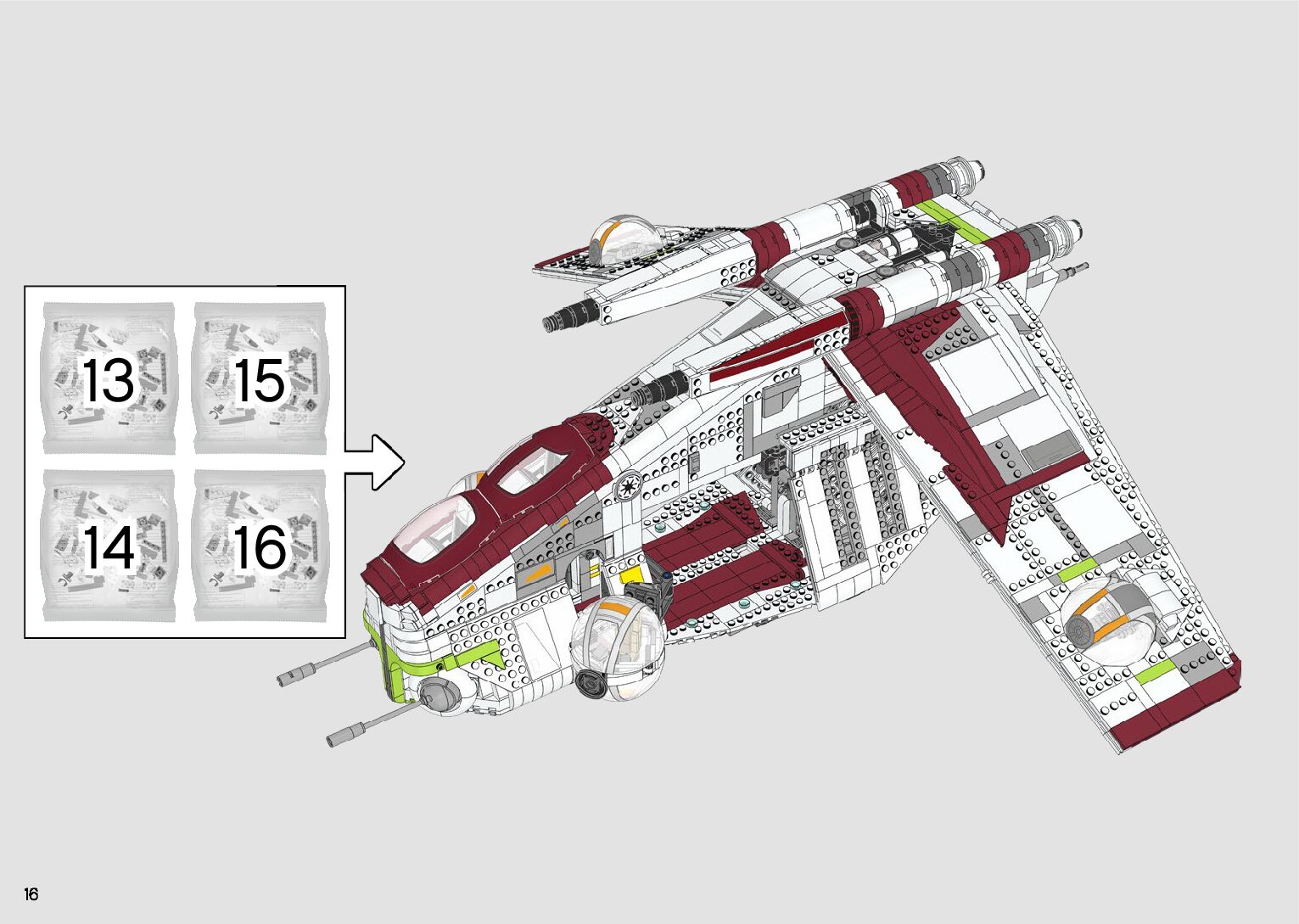 13
15
14
16

16