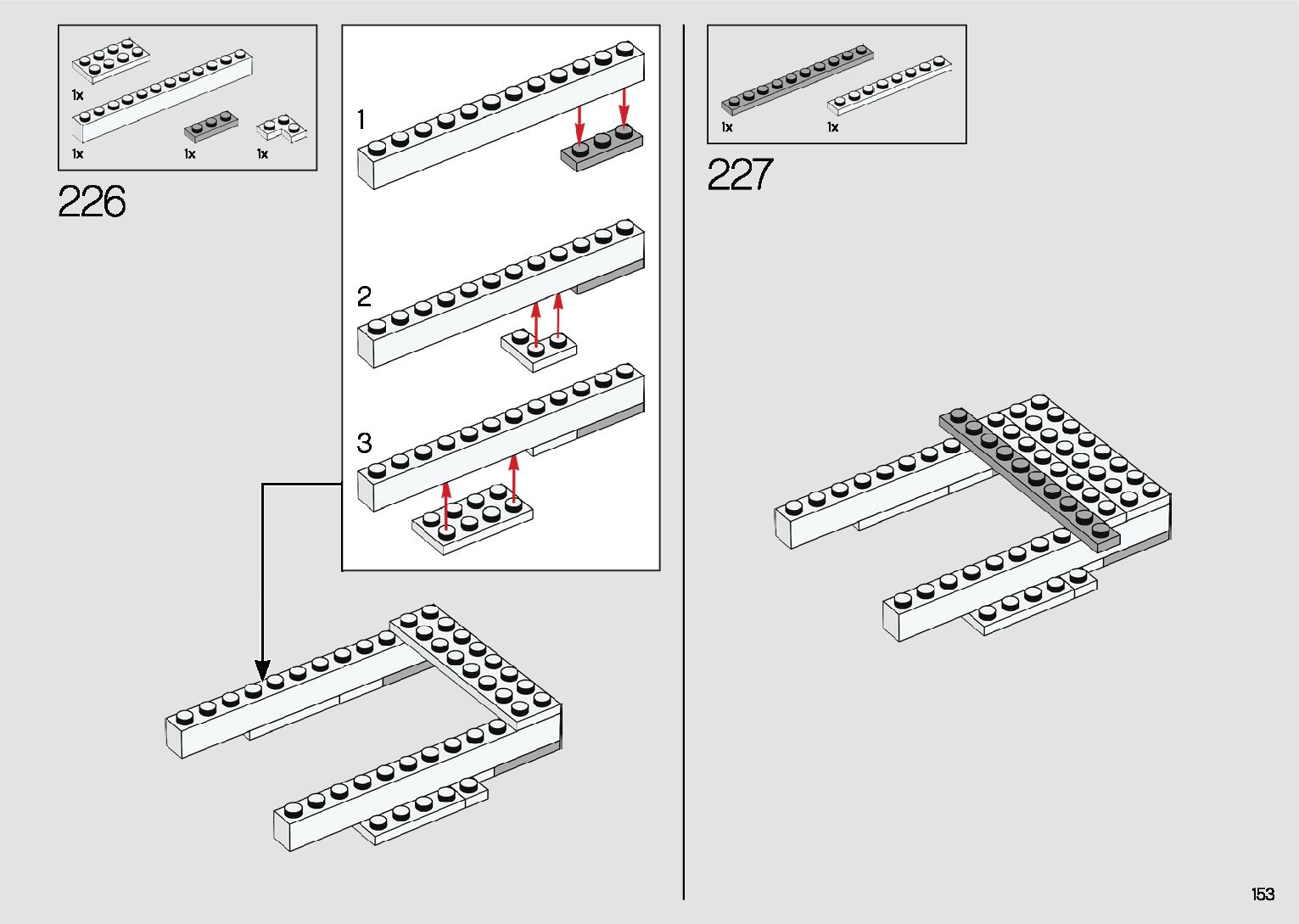 1x

1x

1x

1x

226

1

2

3

1x

1x

227

153