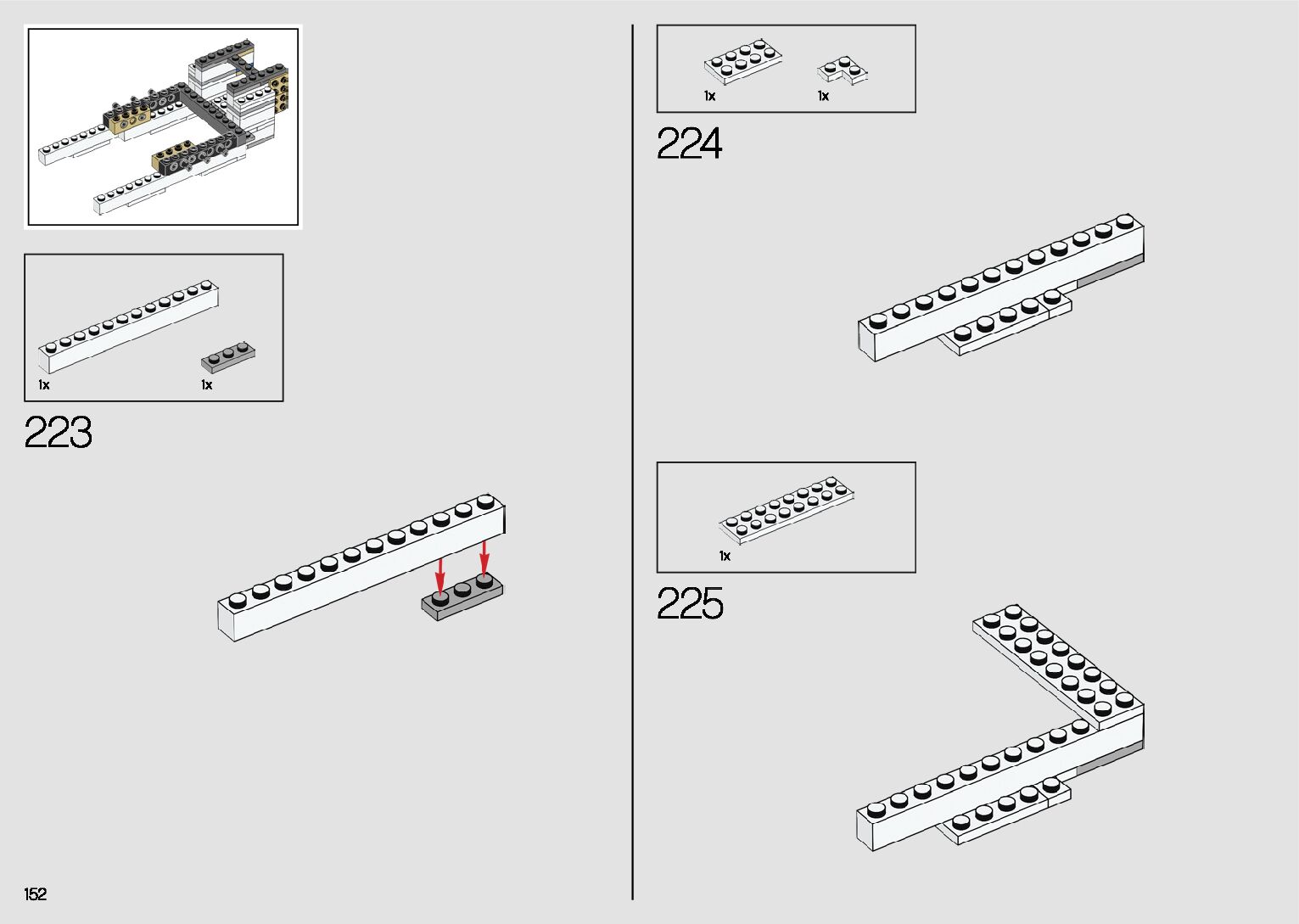 1x

1x

223

1x

1x

224

1x

225

152