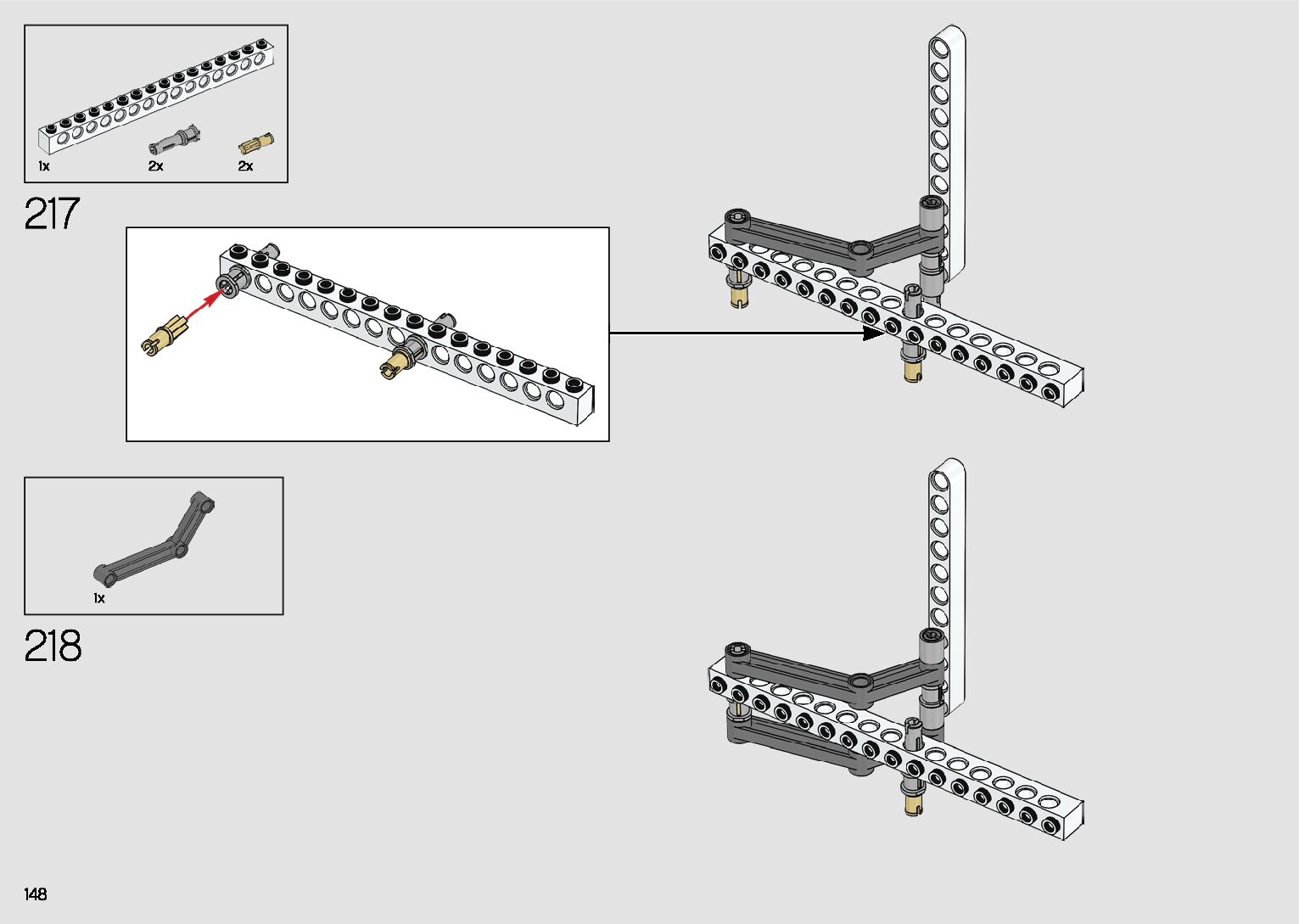 1x
2x
2x

217

1x

218

148