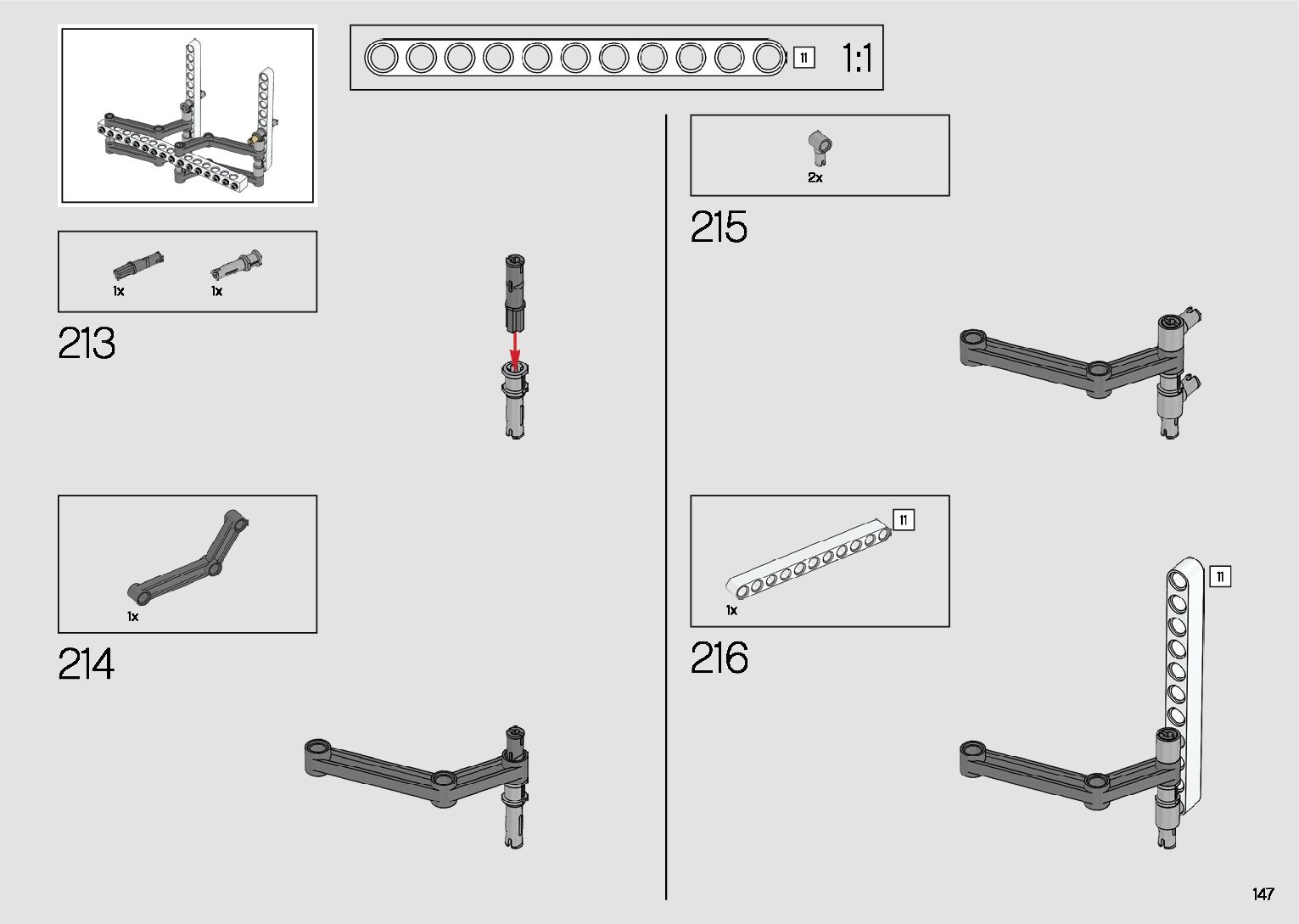 11 1:1

1x 1x

213

1x

214

2x

215

11

1x

216

11

147